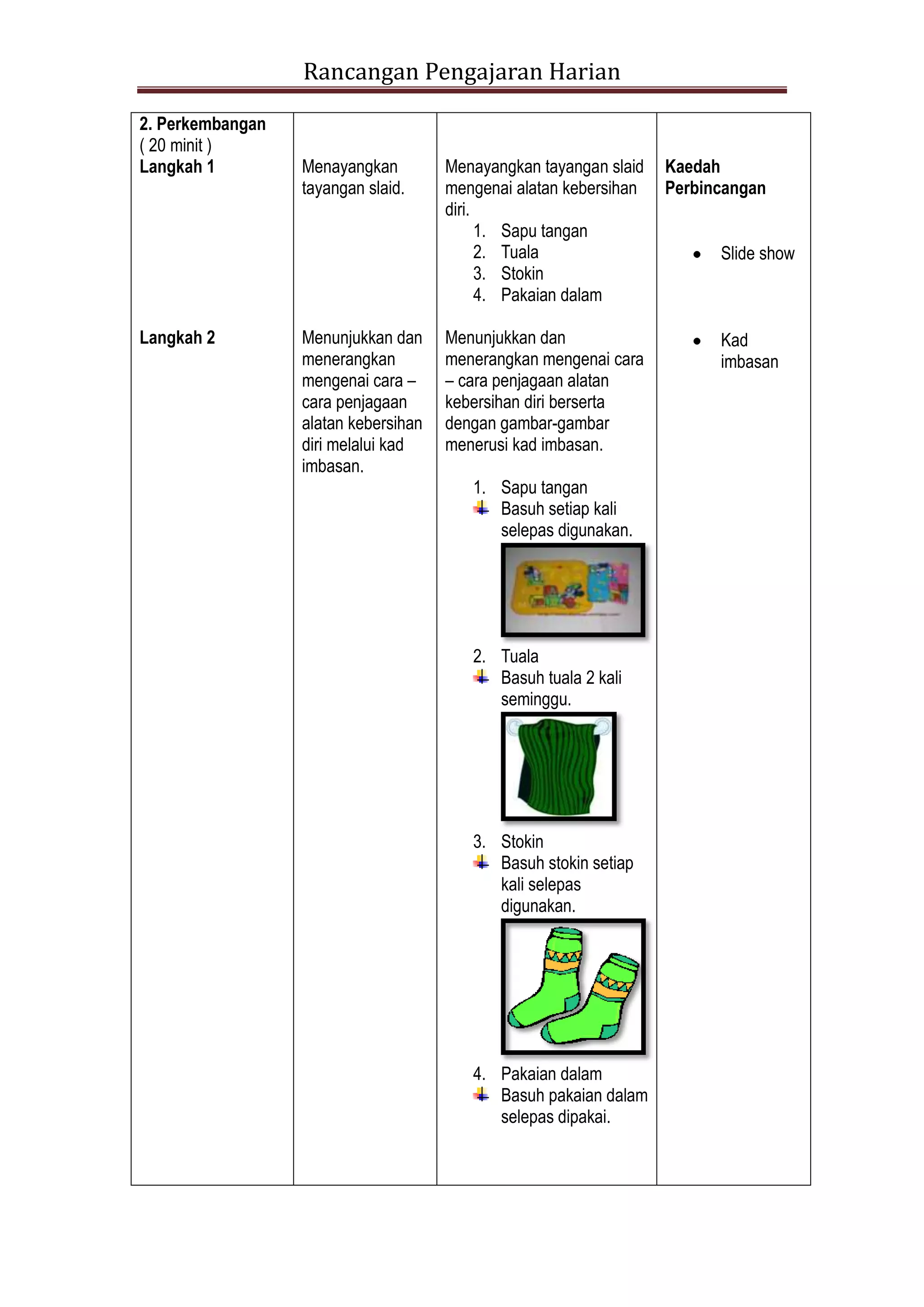 Rancangan Pengajaran Harian

| 2. Perkembangan ( 20 minit ) Langkah 1 | Menayangkan tayangan slaid. | Menayangkan tayangan slaid mengenai alatan kebersihan diri. 1. Sapu tangan 2. Tuala 3. Stokin 4. Pakaian dalam | Kaedah Perbincangan • Slide show |
|---|---|---|---|
| Langkah 2 | Menunjukkan dan menerangkan mengenai cara – cara penjagaan alatan kebersihan diri melalui kad imbasan. | Menunjukkan dan menerangkan mengenai cara – cara penjagaan alatan kebersihan diri berserta dengan gambar-gambar menerusi kad imbasan. 1. Sapu tangan Basuh setiap kali selepas digunakan. 2. Tuala Basuh tuala 2 kali seminggu. 3. Stokin Basuh stokin setiap kali selepas digunakan. 4. Pakaian dalam Basuh pakaian dalam selepas dipakai. | • Kad imbasan |