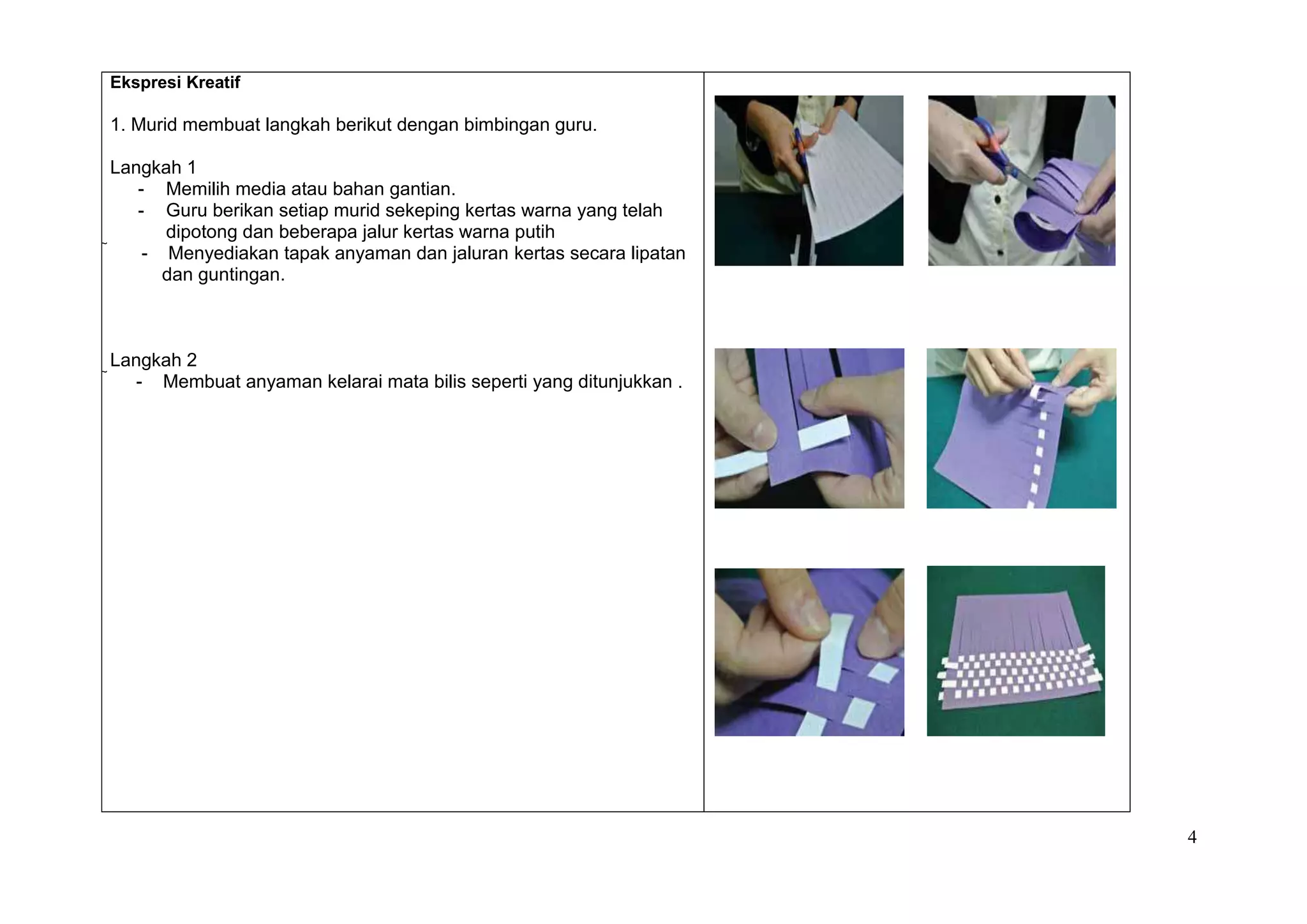 Ekspresi Kreatif

1. Murid membuat langkah berikut dengan bimbingan guru.

Langkah 1
- Memilih media atau bahan gantian.
- Guru berikan setiap murid sekeping kertas warna yang telah dipotong dan beberapa jalur kertas warna putih
- Menyediakan tapak anyaman dan jaluran kertas secara lipatan dan guntingan.

Langkah 2
- Membuat anyaman kelarai mata bilis seperti yang ditunjukkan .

4