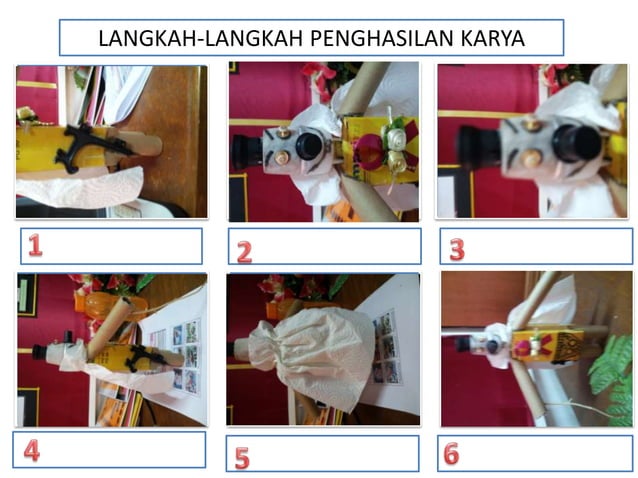 LANGKAH-LANGKAH PENGHASILAN KARYA

1

2

3

4

5

6