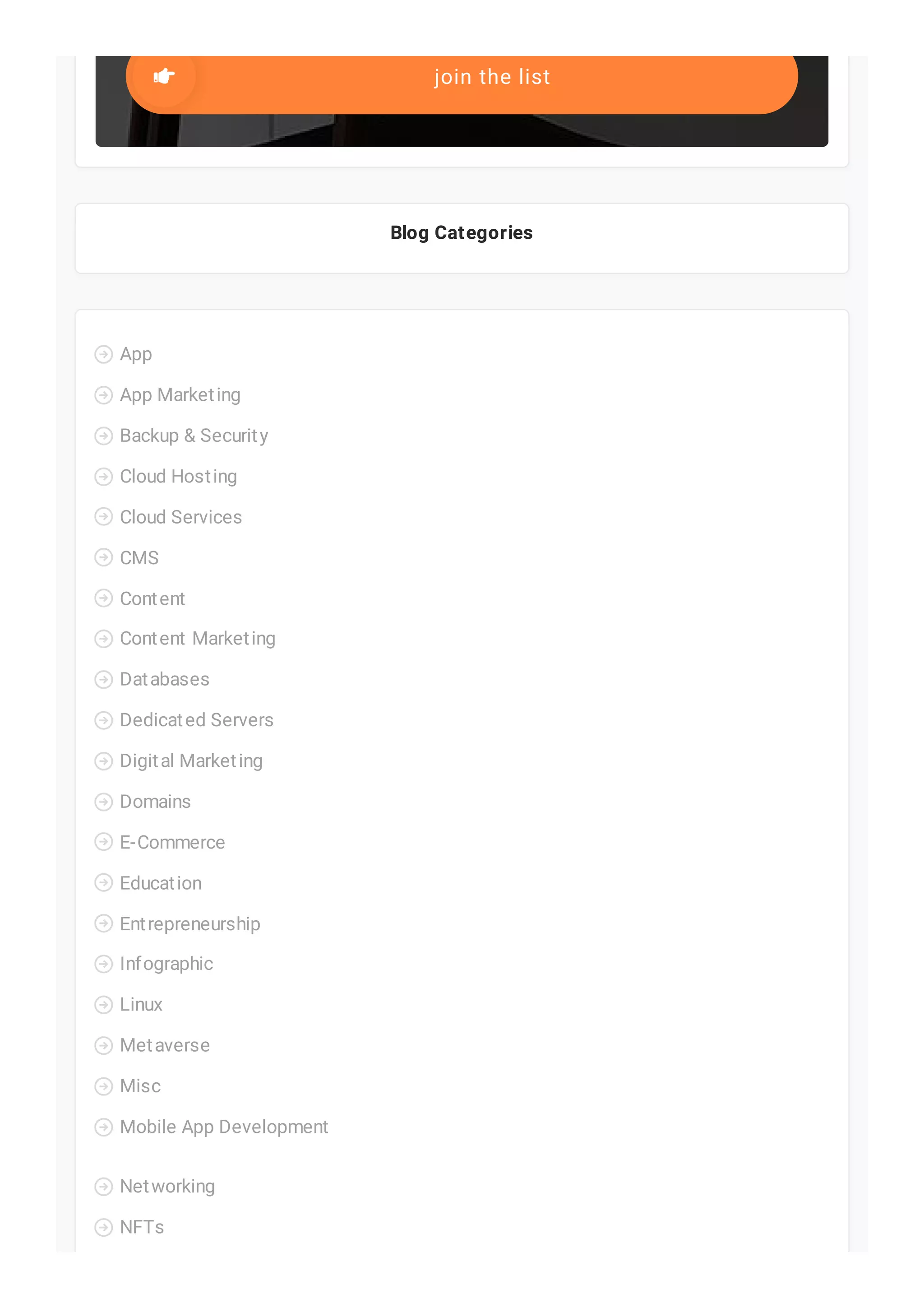 join the list

Blog Categories

App
App Marketing
Backup & Security
Cloud Hosting
Cloud Services
CMS
Content
Content Marketing
Databases
Dedicated Servers
Digital Marketing
Domains
E-Commerce
Education
Entrepreneurship
Infographic
Linux
Metaverse
Misc
Mobile App Development
Networking
NFTs