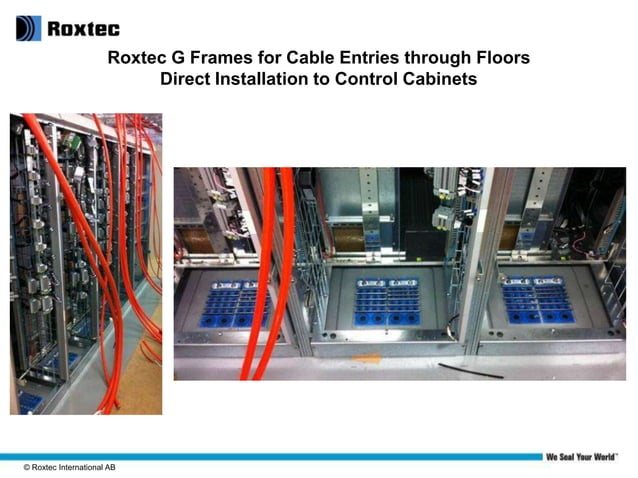 Roxtec

Roxtec G Frames for Cable Entries through Floors
Direct Installation to Control Cabinets

We Seal Your World™

© Roxtec International AB