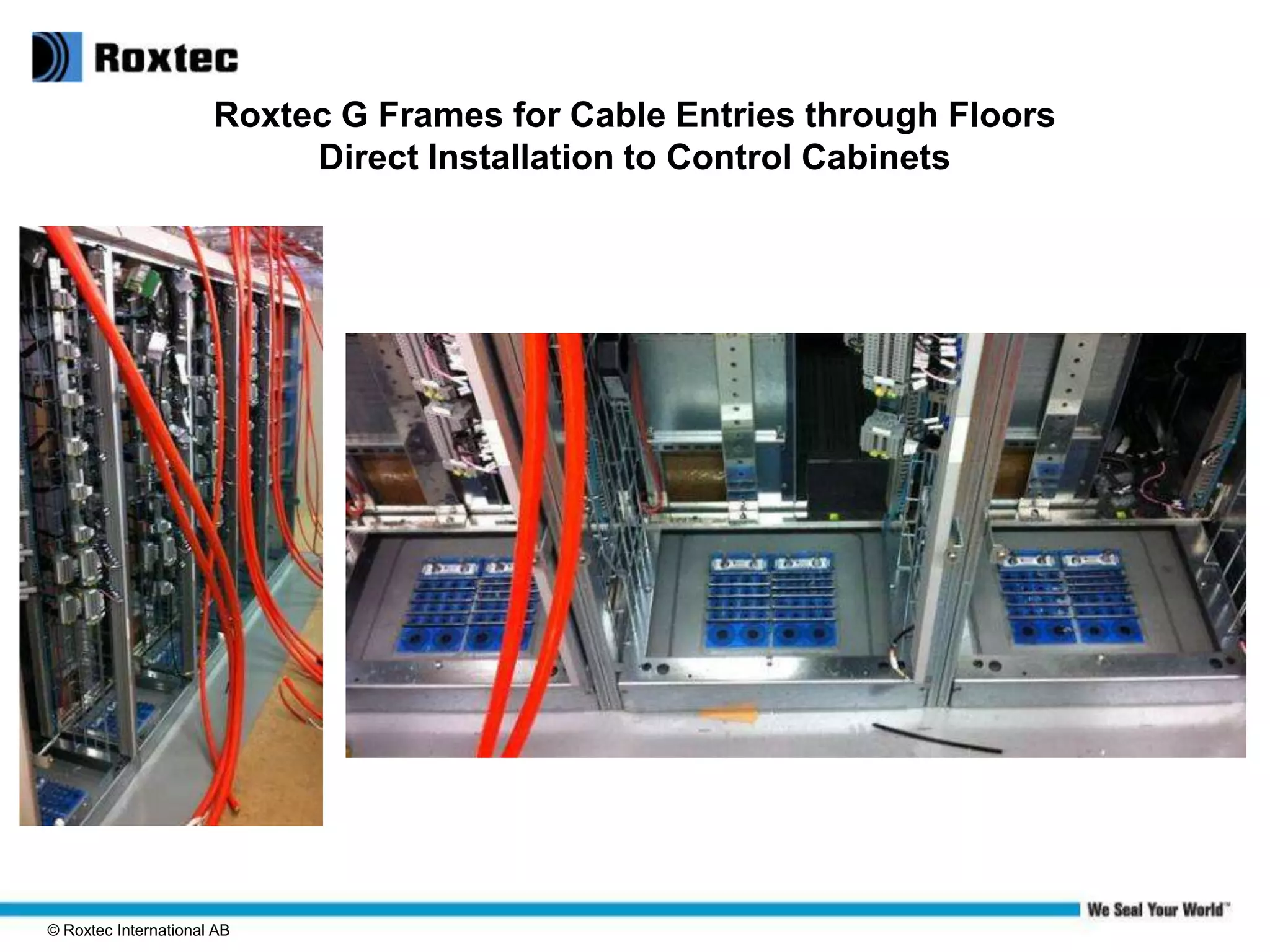 Roxtec

Roxtec G Frames for Cable Entries through Floors
Direct Installation to Control Cabinets

We Seal Your World™

© Roxtec International AB