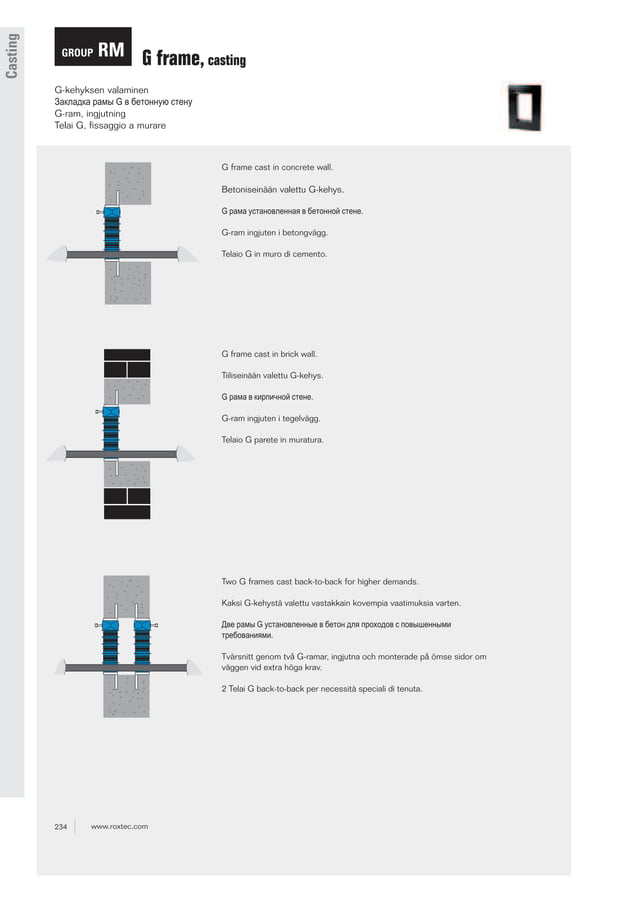 Casting

GROUP RM G frame, casting

G-kehyksen valaminen
Закладка рамы G в бетонную стену
G-ram, ingjutning
Telai G, fissaggio a murare

G frame cast in concrete wall.

Betoniseinään valettu G-kehys.

G рама установленная в бетонной стене.

G-ram ingjuten i betongvägg.

Telaio G in muro di cemento.

G frame cast in brick wall.

Tiiliseinään valettu G-kehys.

G рама в кирпичной стене.

G-ram ingjuten i tegelvägg.

Telaio G parete in muratura.

Two G frames cast back-to-back for higher demands.

Kaksi G-kehystä valettu vastakkain kovempia vaatimuksia varten.

Две рамы G установленные в бетон для проходов с повышенными требованиями.

Tvärsnitt genom två G-ramar, ingjutna och monterade på ömse sidor om väggen vid extra höga krav.

2 Telai G back-to-back per necessità speciali di tenuta.

234 www.roxtec.com