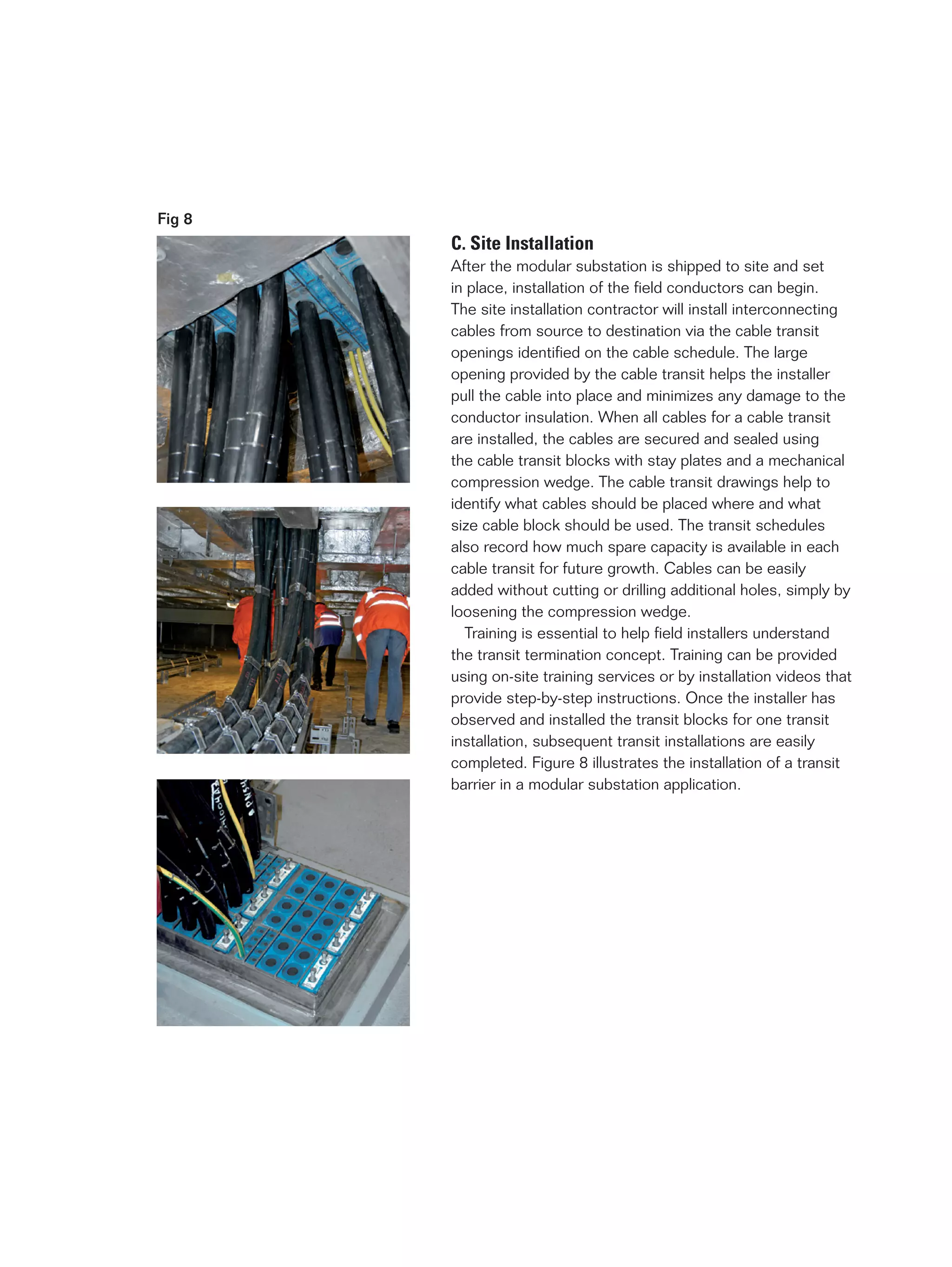 Fig 8

C. Site Installation

After the modular substation is shipped to site and set in place, installation of the field conductors can begin. The site installation contractor will install interconnecting cables from source to destination via the cable transit openings identified on the cable schedule. The large opening provided by the cable transit helps the installer pull the cable into place and minimizes any damage to the conductor insulation. When all cables for a cable transit are installed, the cables are secured and sealed using the cable transit blocks with stay plates and a mechanical compression wedge. The cable transit drawings help to identify what cables should be placed where and what size cable block should be used. The transit schedules also record how much spare capacity is available in each cable transit for future growth. Cables can be easily added without cutting or drilling additional holes, simply by loosening the compression wedge.

Training is essential to help field installers understand the transit termination concept. Training can be provided using on-site training services or by installation videos that provide step-by-step instructions. Once the installer has observed and installed the transit blocks for one transit installation, subsequent transit installations are easily completed. Figure 8 illustrates the installation of a transit barrier in a modular substation application.