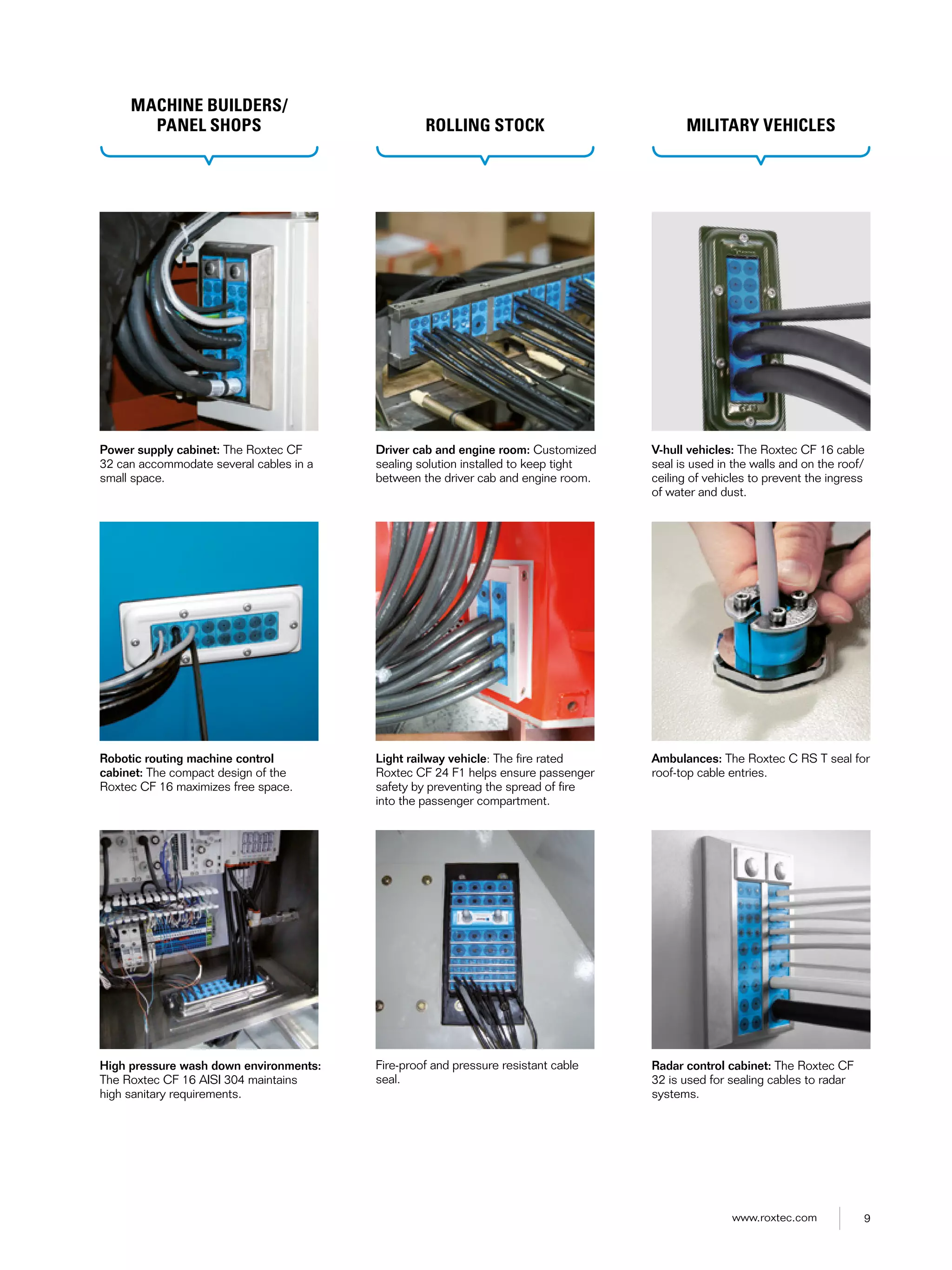 MACHINE BUILDERS/ PANEL SHOPS

Power supply cabinet: The Roxtec CF 32 can accommodate several cables in a small space.

Robotic routing machine control cabinet: The compact design of the Roxtec CF 16 maximizes free space.

High pressure wash down environments: The Roxtec CF 16 AISI 304 maintains high sanitary requirements.

ROLLING STOCK

Driver cab and engine room: Customized sealing solution installed to keep tight between the driver cab and engine room.

Light railway vehicle: The fire rated Roxtec CF 24 F1 helps ensure passenger safety by preventing the spread of fire into the passenger compartment.

Fire-proof and pressure resistant cable seal.

MILITARY VEHICLES

V-hull vehicles: The Roxtec CF 16 cable seal is used in the walls and on the roof/ ceiling of vehicles to prevent the ingress of water and dust.

Ambulances: The Roxtec C RS T seal for roof-top cable entries.

Radar control cabinet: The Roxtec CF 32 is used for sealing cables to radar systems.

www.roxtec.com 9