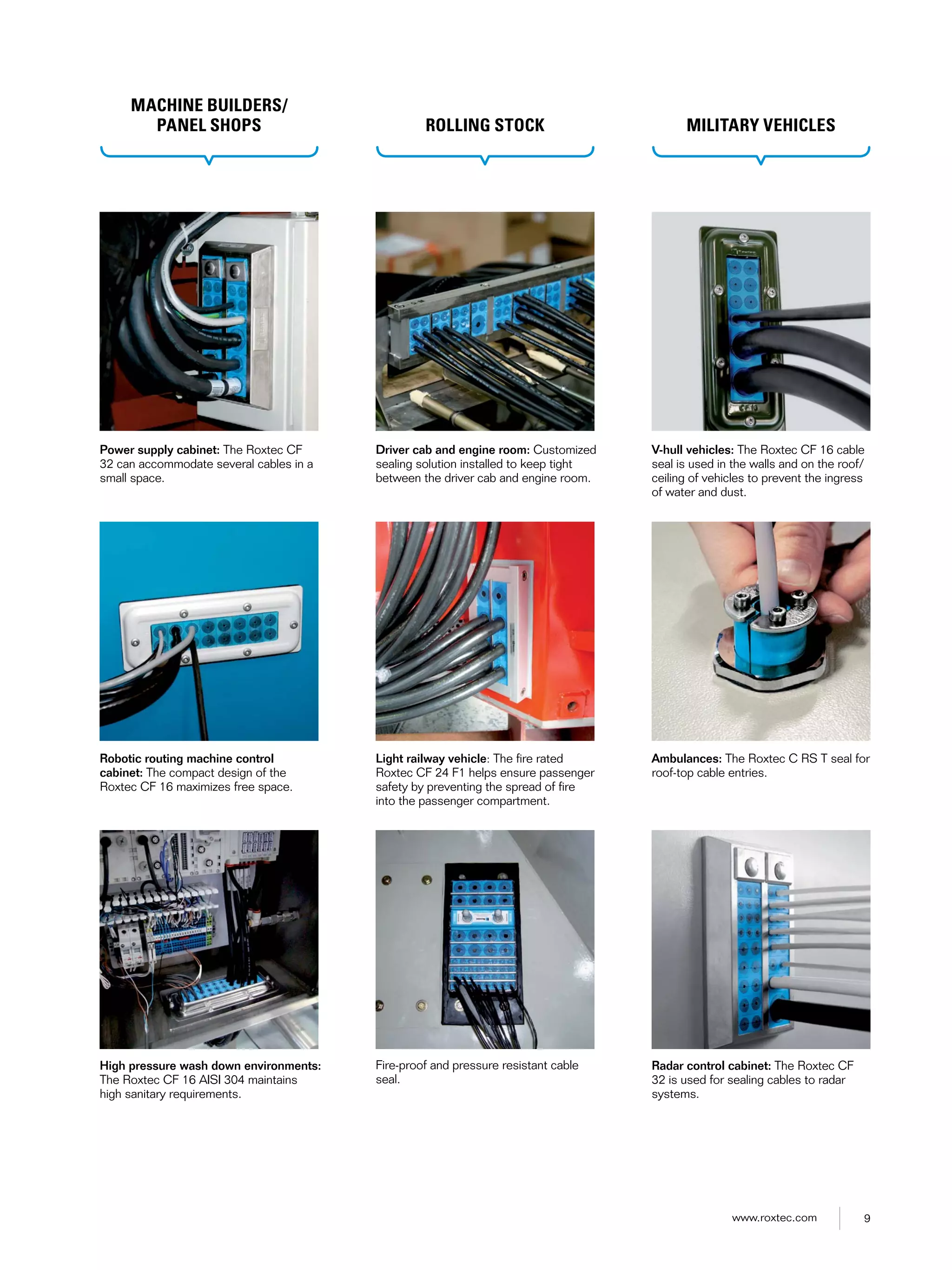 MACHINE BUILDERS/ PANEL SHOPS

Power supply cabinet: The Roxtec CF 32 can accommodate several cables in a small space.

Robotic routing machine control cabinet: The compact design of the Roxtec CF 16 maximizes free space.

High pressure wash down environments: The Roxtec CF 16 AISI 304 maintains high sanitary requirements.

ROLLING STOCK

Driver cab and engine room: Customized sealing solution installed to keep tight between the driver cab and engine room.

Light railway vehicle: The fire rated Roxtec CF 24 F1 helps ensure passenger safety by preventing the spread of fire into the passenger compartment.

Fire-proof and pressure resistant cable seal.

MILITARY VEHICLES

V-hull vehicles: The Roxtec CF 16 cable seal is used in the walls and on the roof/ ceiling of vehicles to prevent the ingress of water and dust.

Ambulances: The Roxtec C RS T seal for roof-top cable entries.

Radar control cabinet: The Roxtec CF 32 is used for sealing cables to radar systems.

www.roxtec.com 9