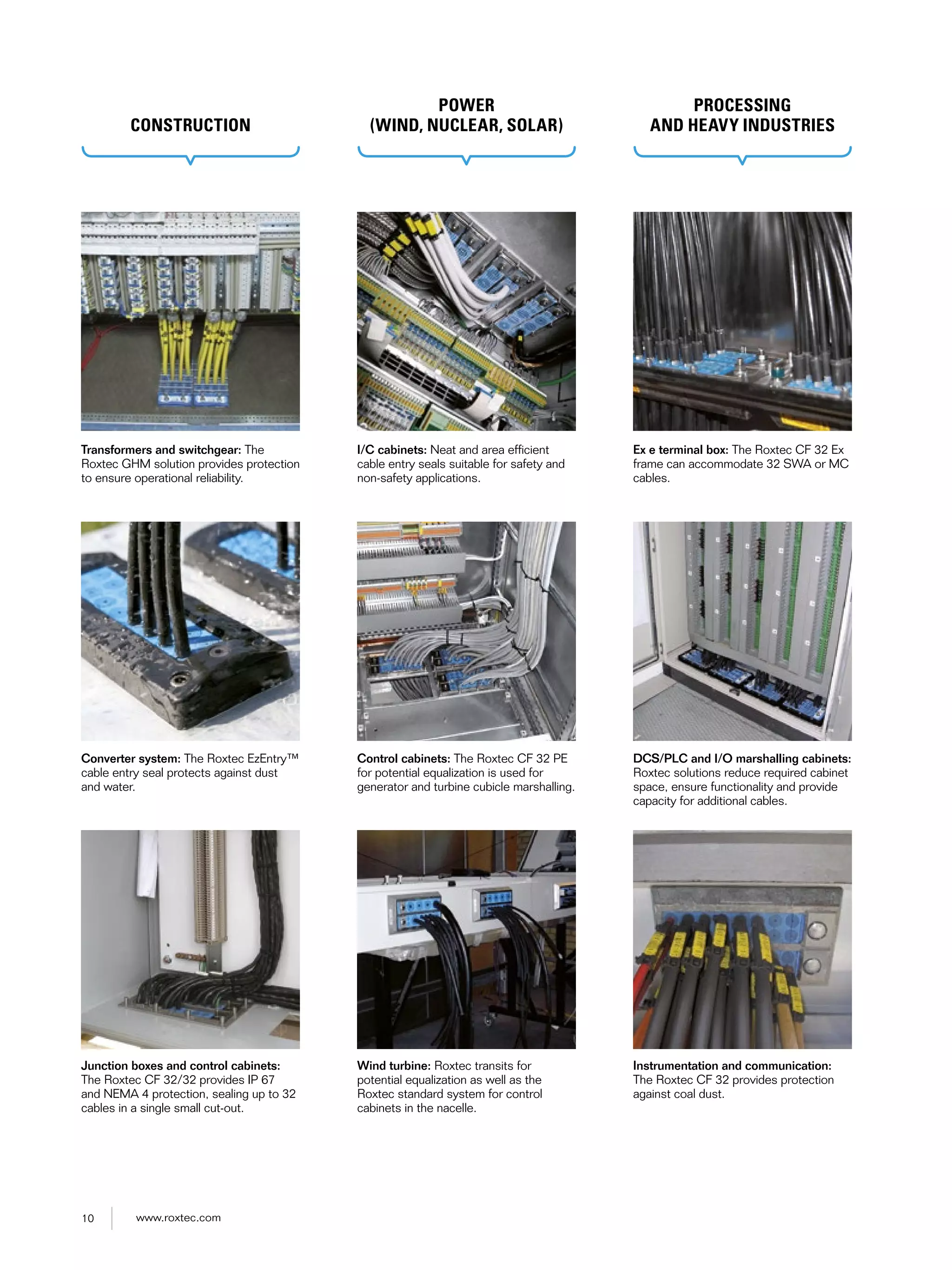 CONSTRUCTION

Transformers and switchgear: The Roxtec GHM solution provides protection to ensure operational reliability.

Converter system: The Roxtec EzEntry™ cable entry seal protects against dust and water.

Junction boxes and control cabinets: The Roxtec CF 32/32 provides IP 67 and NEMA 4 protection, sealing up to 32 cables in a single small cut-out.

POWER (WIND, NUCLEAR, SOLAR)

I/C cabinets: Neat and area efficient cable entry seals suitable for safety and non-safety applications.

Control cabinets: The Roxtec CF 32 PE for potential equalization is used for generator and turbine cubicle marshalling.

Wind turbine: Roxtec transits for potential equalization as well as the Roxtec standard system for control cabinets in the nacelle.

PROCESSING AND HEAVY INDUSTRIES

Ex e terminal box: The Roxtec CF 32 Ex frame can accommodate 32 SWA or MC cables.

DCS/PLC and I/O marshalling cabinets: Roxtec solutions reduce required cabinet space, ensure functionality and provide capacity for additional cables.

Instrumentation and communication: The Roxtec CF 32 provides protection against coal dust.

10 www.roxtec.com