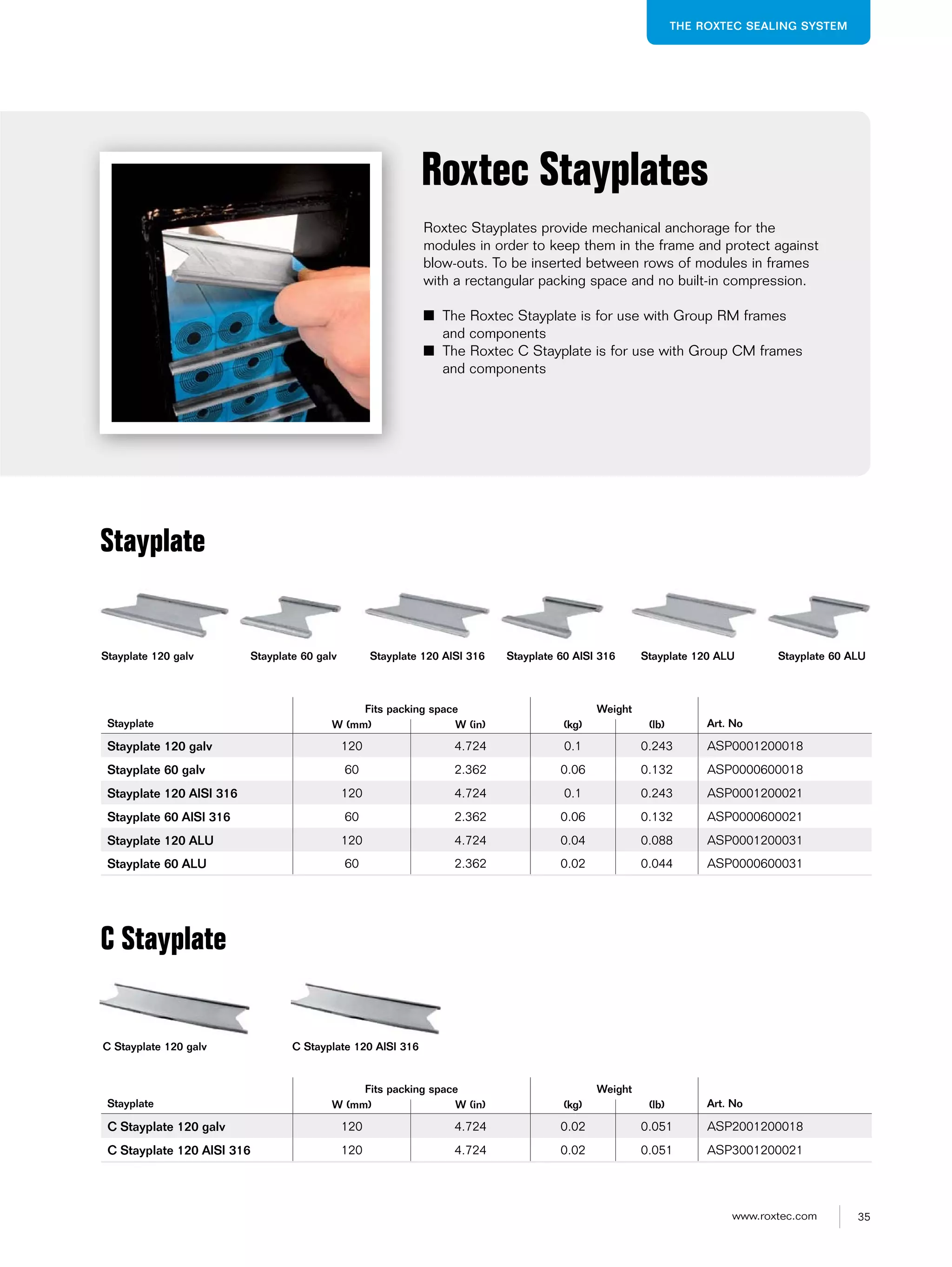 THE ROXTEC SEALING SYSTEM

Roxtec Stayplates

Roxtec Stayplates provide mechanical anchorage for the modules in order to keep them in the frame and protect against blow-outs. To be inserted between rows of modules in frames with a rectangular packing space and no built-in compression.

■ The Roxtec Stayplate is for use with Group RM frames and components
■ The Roxtec C Stayplate is for use with Group CM frames and components

Stayplate

Stayplate 120 galv
Stayplate 60 galv
Stayplate 120 AISI 316
Stayplate 60 AISI 316
Stayplate 120 ALU
Stayplate 60 ALU

| Stayplate | Fits packing space W (mm) | Fits packing space W (in) | Weight (kg) | Weight (lb) | Art. No |
|---|---|---|---|---|---|
| Stayplate 120 galv | 120 | 4.724 | 0.1 | 0.243 | ASP0001200018 |
| Stayplate 60 galv | 60 | 2.362 | 0.06 | 0.132 | ASP0000600018 |
| Stayplate 120 AISI 316 | 120 | 4.724 | 0.1 | 0.243 | ASP0001200021 |
| Stayplate 60 AISI 316 | 60 | 2.362 | 0.06 | 0.132 | ASP0000600021 |
| Stayplate 120 ALU | 120 | 4.724 | 0.04 | 0.088 | ASP0001200031 |
| Stayplate 60 ALU | 60 | 2.362 | 0.02 | 0.044 | ASP0000600031 |

C Stayplate

C Stayplate 120 galv
C Stayplate 120 AISI 316

| Stayplate | Fits packing space W (mm) | Fits packing space W (in) | Weight (kg) | Weight (lb) | Art. No |
|---|---|---|---|---|---|
| C Stayplate 120 galv | 120 | 4.724 | 0.02 | 0.051 | ASP2001200018 |
| C Stayplate 120 AISI 316 | 120 | 4.724 | 0.02 | 0.051 | ASP3001200021 |

www.roxtec.com 35