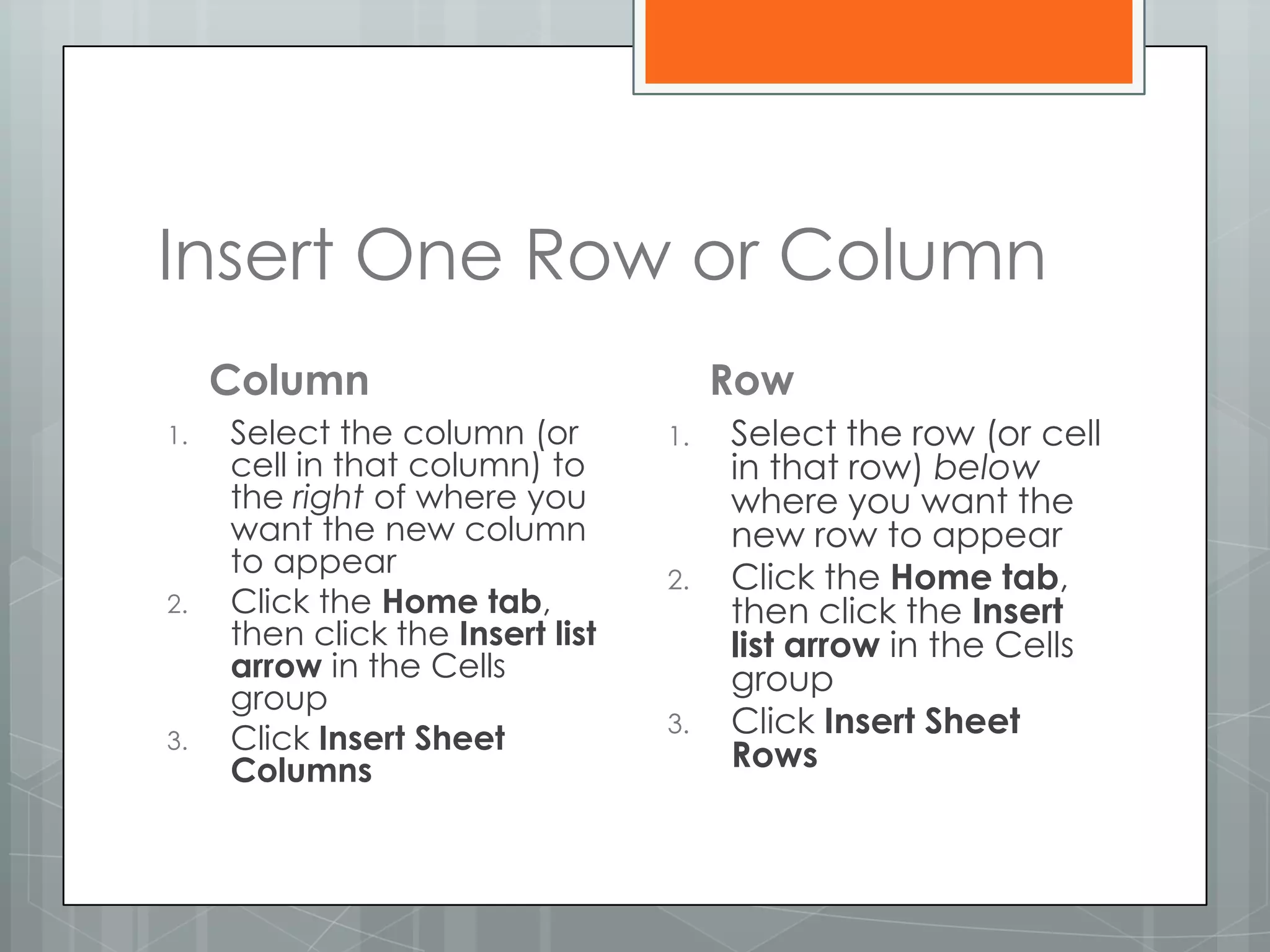 Insert One Row or Column

Column

1. Select the column (or cell in that column) to the right of where you want the new column to appear
2. Click the Home tab, then click the Insert list arrow in the Cells group
3. Click Insert Sheet Columns

Row

1. Select the row (or cell in that row) below where you want the new row to appear
2. Click the Home tab, then click the Insert list arrow in the Cells group
3. Click Insert Sheet Rows