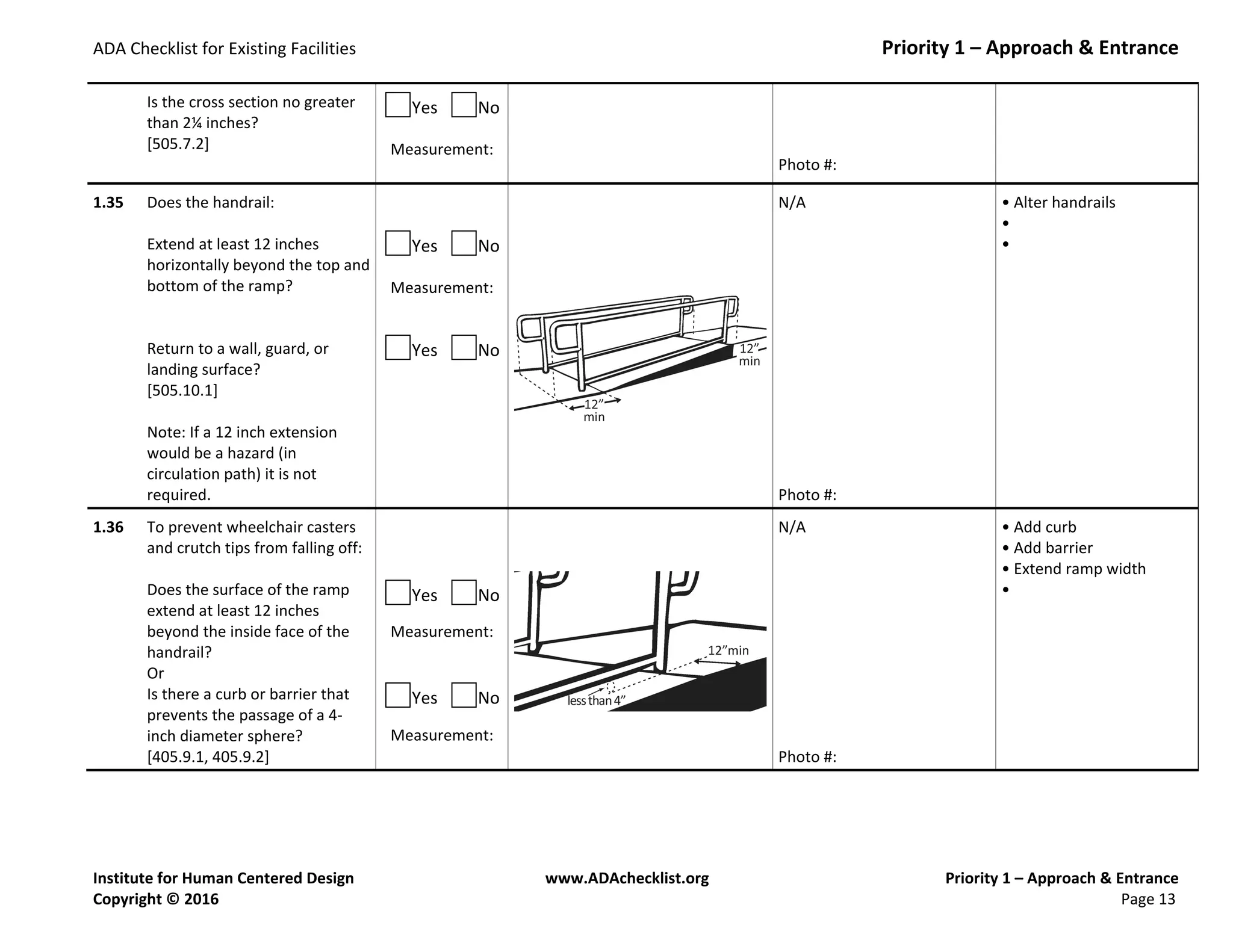 ADA Checklist for Existing Facilities

Priority 1 – Approach & Entrance

| | | | | | |
|---|---|---|---|---|---|
| | Is the cross section no greater than 2¼ inches? [505.7.2] | Yes No Measurement: | | Photo #: | |
| 1.35 | Does the handrail: Extend at least 12 inches horizontally beyond the top and bottom of the ramp? Return to a wall, guard, or landing surface? [505.10.1] Note: If a 12 inch extension would be a hazard (in circulation path) it is not required. | Yes No Measurement: Yes No | 12" min 12" min | N/A Photo #: | • Alter handrails • • |
| 1.36 | To prevent wheelchair casters and crutch tips from falling off: Does the surface of the ramp extend at least 12 inches beyond the inside face of the handrail? Or Is there a curb or barrier that prevents the passage of a 4-inch diameter sphere? [405.9.1, 405.9.2] | Yes No Measurement: Yes No Measurement: | 12"min less than 4" | N/A Photo #: | • Add curb • Add barrier • Extend ramp width • |

Institute for Human Centered Design
Copyright © 2016

www.ADAchecklist.org

Priority 1 – Approach & Entrance
Page 13