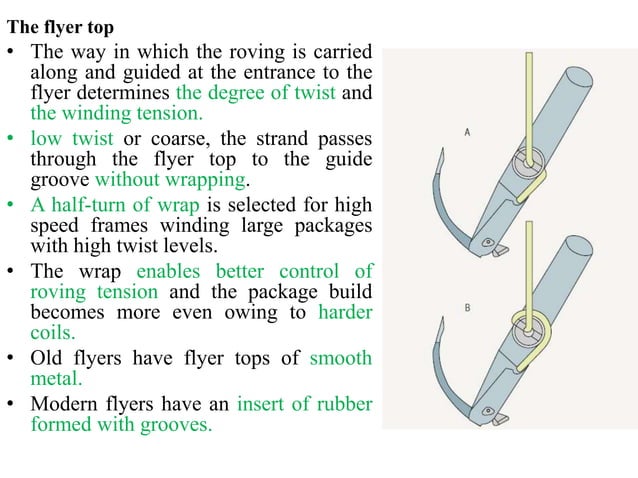 The flyer top

• The way in which the roving is carried along and guided at the entrance to the flyer determines the degree of twist and the winding tension.

• low twist or coarse, the strand passes through the flyer top to the guide groove without wrapping.

• A half-turn of wrap is selected for high speed frames winding large packages with high twist levels.

• The wrap enables better control of roving tension and the package build becomes more even owing to harder coils.

• Old flyers have flyer tops of smooth metal.

• Modern flyers have an insert of rubber formed with grooves.

A

B