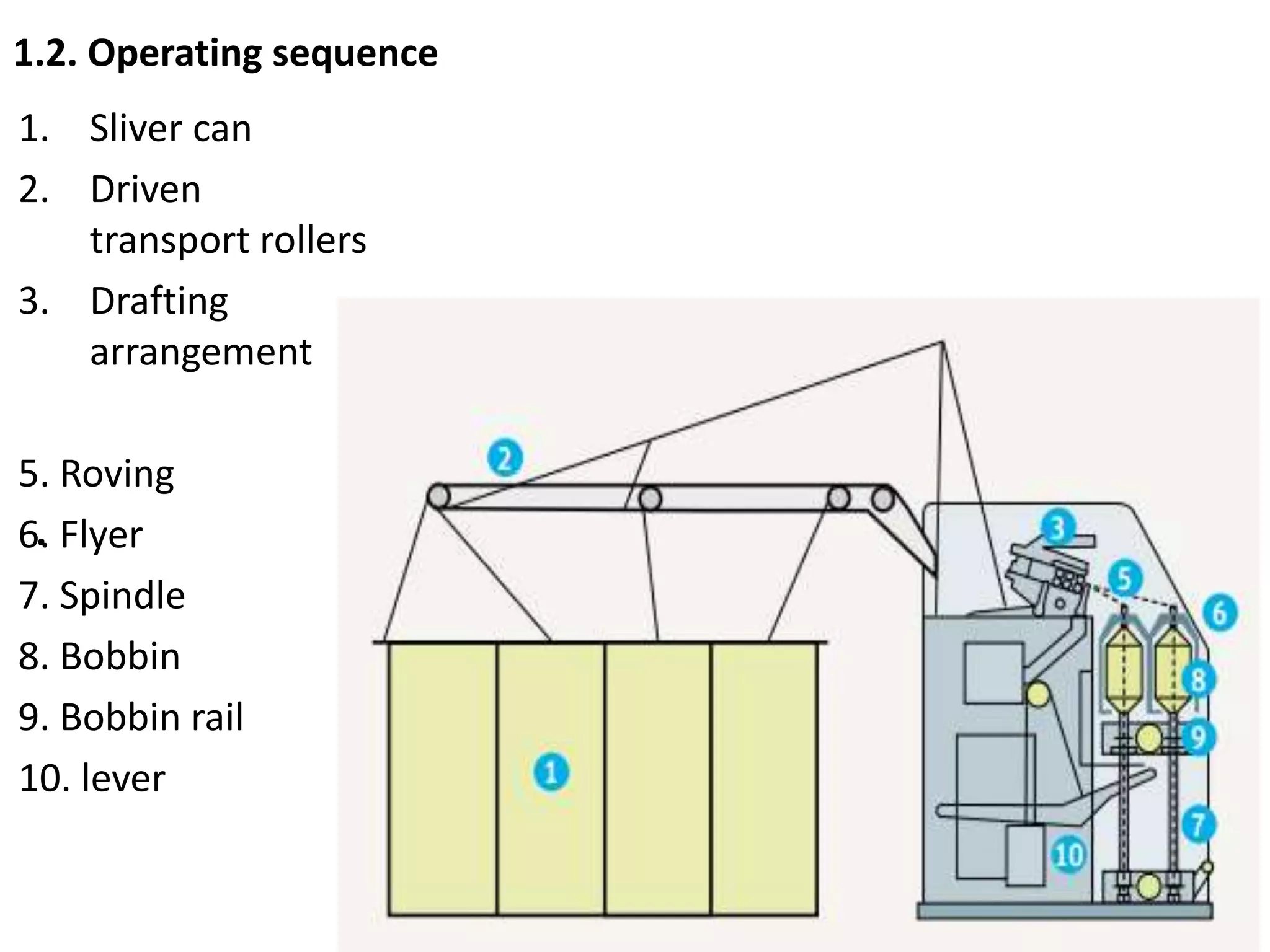 1.2. Operating sequence

1. Sliver can
2. Driven transport rollers
3. Drafting arrangement

5. Roving
6. Flyer
7. Spindle
8. Bobbin
9. Bobbin rail
10. lever

2
3
5
6
8
9
1
7
10