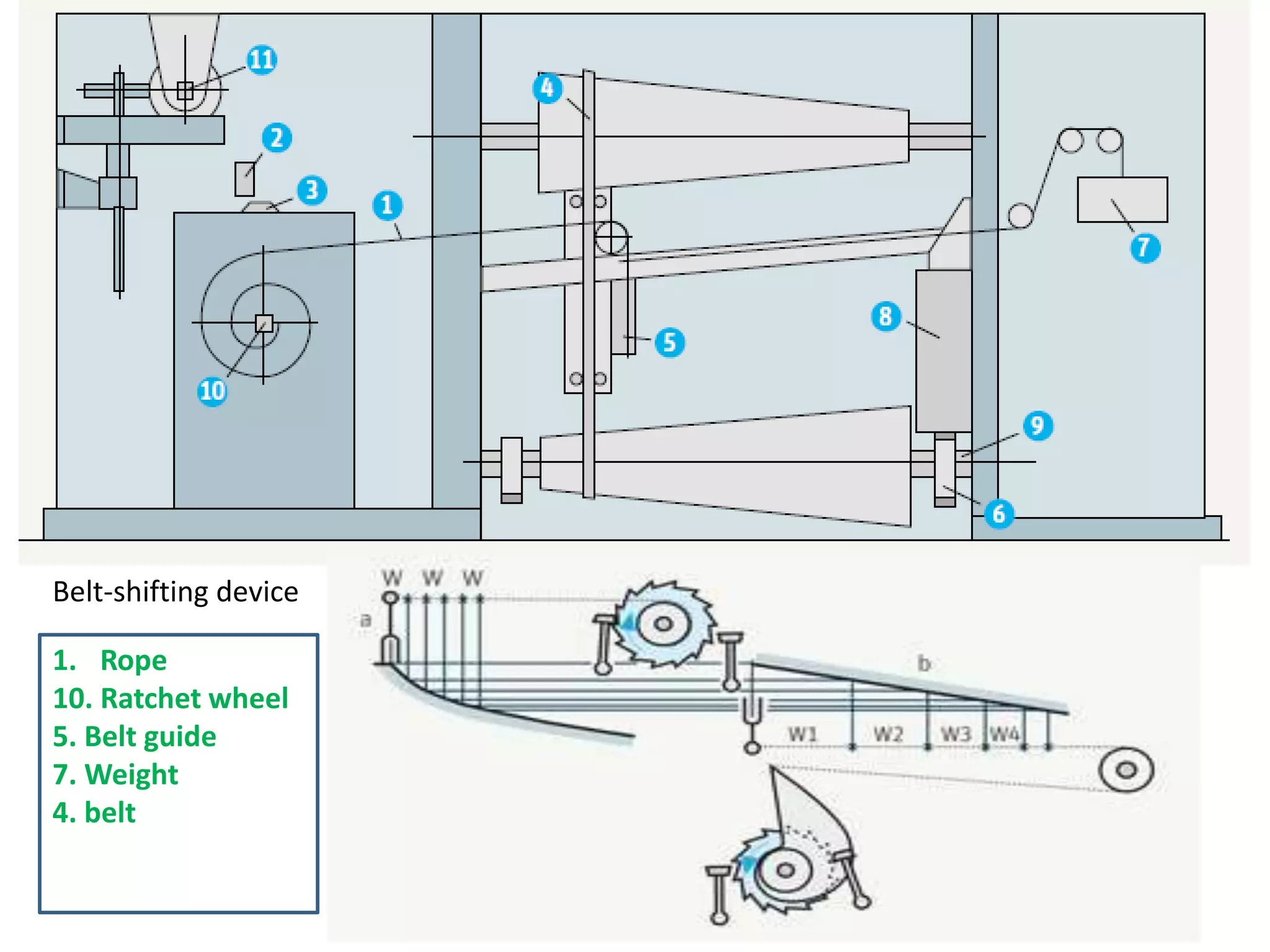 11
4
2
3
1
7
8
5
10
9
6

Belt-shifting device

1. Rope
10. Ratchet wheel
5. Belt guide
7. Weight
4. belt

W W W
a
b
W1 W2 W3 W4