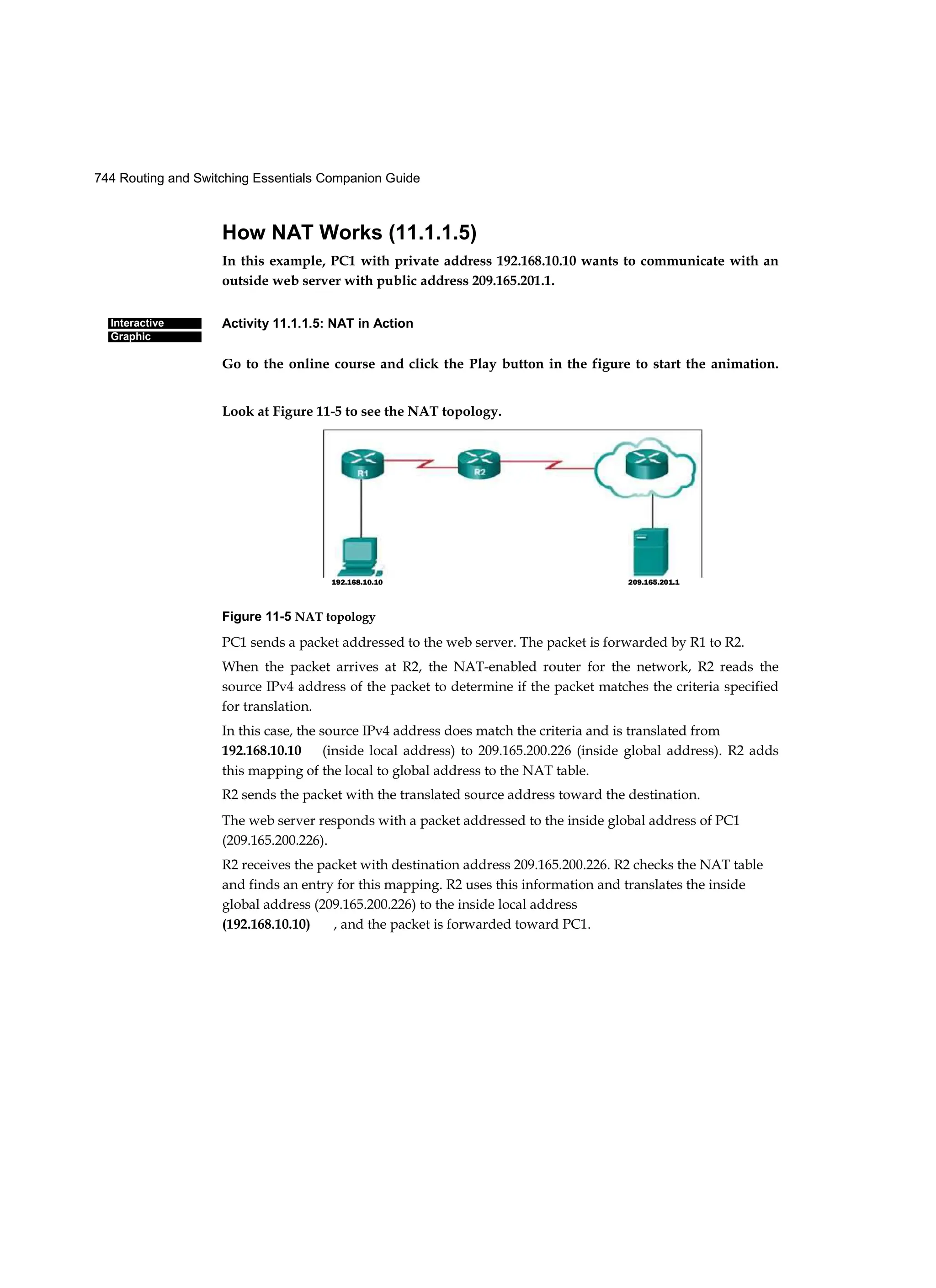 744 Routing and Switching Essentials Companion Guide

How NAT Works (11.1.1.5)

In this example, PC1 with private address 192.168.10.10 wants to communicate with an outside web server with public address 209.165.201.1.

Interactive Graphic

Activity 11.1.1.5: NAT in Action

Go to the online course and click the Play button in the figure to start the animation.

Look at Figure 11-5 to see the NAT topology.

R1

R2

192.168.10.10

209.165.201.1

Figure 11-5 NAT topology

PC1 sends a packet addressed to the web server. The packet is forwarded by R1 to R2.

When the packet arrives at R2, the NAT-enabled router for the network, R2 reads the source IPv4 address of the packet to determine if the packet matches the criteria specified for translation.

In this case, the source IPv4 address does match the criteria and is translated from 192.168.10.10 (inside local address) to 209.165.200.226 (inside global address). R2 adds this mapping of the local to global address to the NAT table.

R2 sends the packet with the translated source address toward the destination.

The web server responds with a packet addressed to the inside global address of PC1 (209.165.200.226).

R2 receives the packet with destination address 209.165.200.226. R2 checks the NAT table and finds an entry for this mapping. R2 uses this information and translates the inside global address (209.165.200.226) to the inside local address (192.168.10.10) , and the packet is forwarded toward PC1.