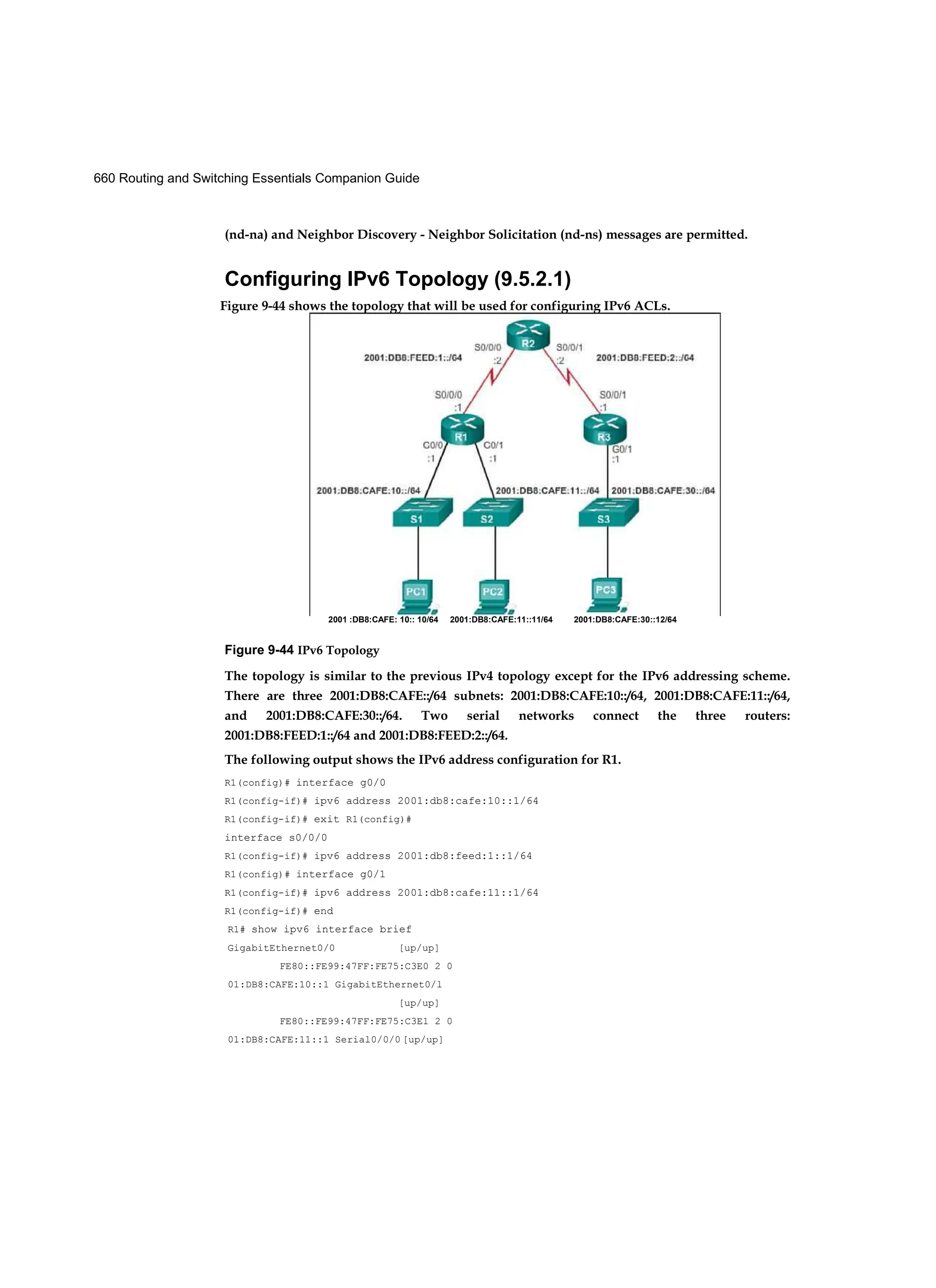 660 Routing and Switching Essentials Companion Guide

(nd-na) and Neighbor Discovery - Neighbor Solicitation (nd-ns) messages are permitted.

Configuring IPv6 Topology (9.5.2.1)

Figure 9-44 shows the topology that will be used for configuring IPv6 ACLs.

R2
S0/0/0
:2
S0/0/1
:2
2001:DB8:FEED:1::/64
2001:DB8:FEED:2::/64
S0/0/0
:1
S0/0/1
:1
R1
R3
G0/0
:1
G0/1
:1
G0/1
:1
2001:DB8:CAFE:10::/64
2001:DB8:CAFE:11::/64
2001:DB8:CAFE:30::/64
S1
S2
S3
PC1
PC2
PC3
2001 :DB8:CAFE: 10:: 10/64
2001:DB8:CAFE:11::11/64
2001:DB8:CAFE:30::12/64

Figure 9-44 IPv6 Topology

The topology is similar to the previous IPv4 topology except for the IPv6 addressing scheme. There are three 2001:DB8:CAFE::/64 subnets: 2001:DB8:CAFE:10::/64, 2001:DB8:CAFE:11::/64, and 2001:DB8:CAFE:30::/64. Two serial networks connect the three routers: 2001:DB8:FEED:1::/64 and 2001:DB8:FEED:2::/64.

The following output shows the IPv6 address configuration for R1.

R1(config)# interface g0/0
R1(config-if)# ipv6 address 2001:db8:cafe:10::1/64
R1(config-if)# exit R1(config)#
interface s0/0/0
R1(config-if)# ipv6 address 2001:db8:feed:1::1/64
R1(config)# interface g0/1
R1(config-if)# ipv6 address 2001:db8:cafe:11::1/64
R1(config-if)# end
R1# show ipv6 interface brief
GigabitEthernet0/0 [up/up]
FE80::FE99:47FF:FE75:C3E0 2 0
01:DB8:CAFE:10::1 GigabitEthernet0/1
[up/up]
FE80::FE99:47FF:FE75:C3E1 2 0
01:DB8:CAFE:11::1 Serial0/0/0 [up/up]