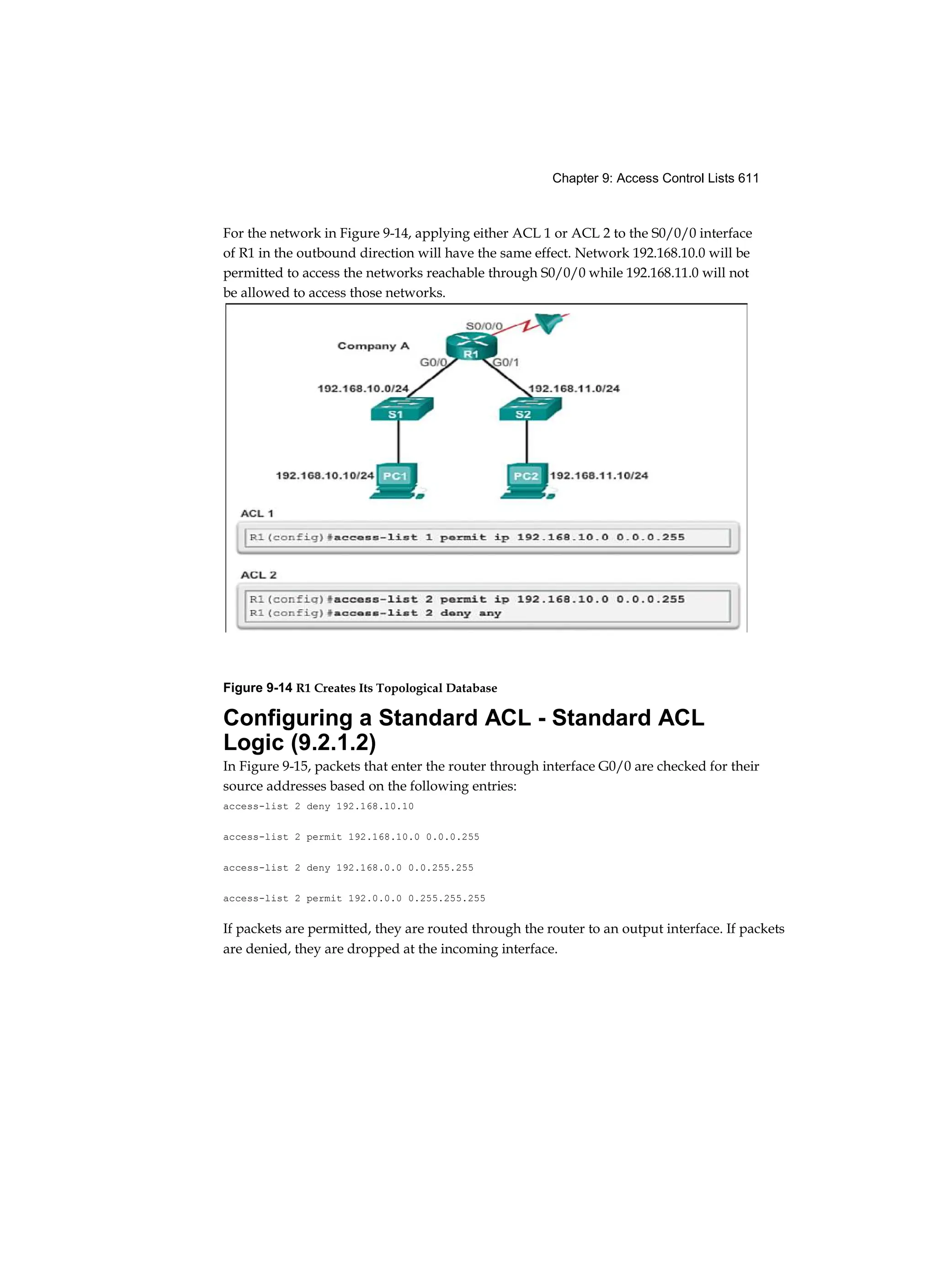 Chapter 9: Access Control Lists 611

For the network in Figure 9-14, applying either ACL 1 or ACL 2 to the S0/0/0 interface of R1 in the outbound direction will have the same effect. Network 192.168.10.0 will be permitted to access the networks reachable through S0/0/0 while 192.168.11.0 will not be allowed to access those networks.

S0/0/0
Company A
R1
G0/0
G0/1
192.168.10.0/24
192.168.11.0/24
S1
S2
192.168.10.10/24
PC1
PC2
192.168.11.10/24

ACL 1
R1(config)#access-list 1 permit ip 192.168.10.0 0.0.0.255

ACL 2
R1(config)#access-list 2 permit ip 192.168.10.0 0.0.0.255
R1(config)#access-list 2 deny any

Figure 9-14 R1 Creates Its Topological Database

Configuring a Standard ACL - Standard ACL Logic (9.2.1.2)

In Figure 9-15, packets that enter the router through interface G0/0 are checked for their source addresses based on the following entries:

access-list 2 deny 192.168.10.10

access-list 2 permit 192.168.10.0 0.0.0.255

access-list 2 deny 192.168.0.0 0.0.255.255

access-list 2 permit 192.0.0.0 0.255.255.255

If packets are permitted, they are routed through the router to an output interface. If packets are denied, they are dropped at the incoming interface.