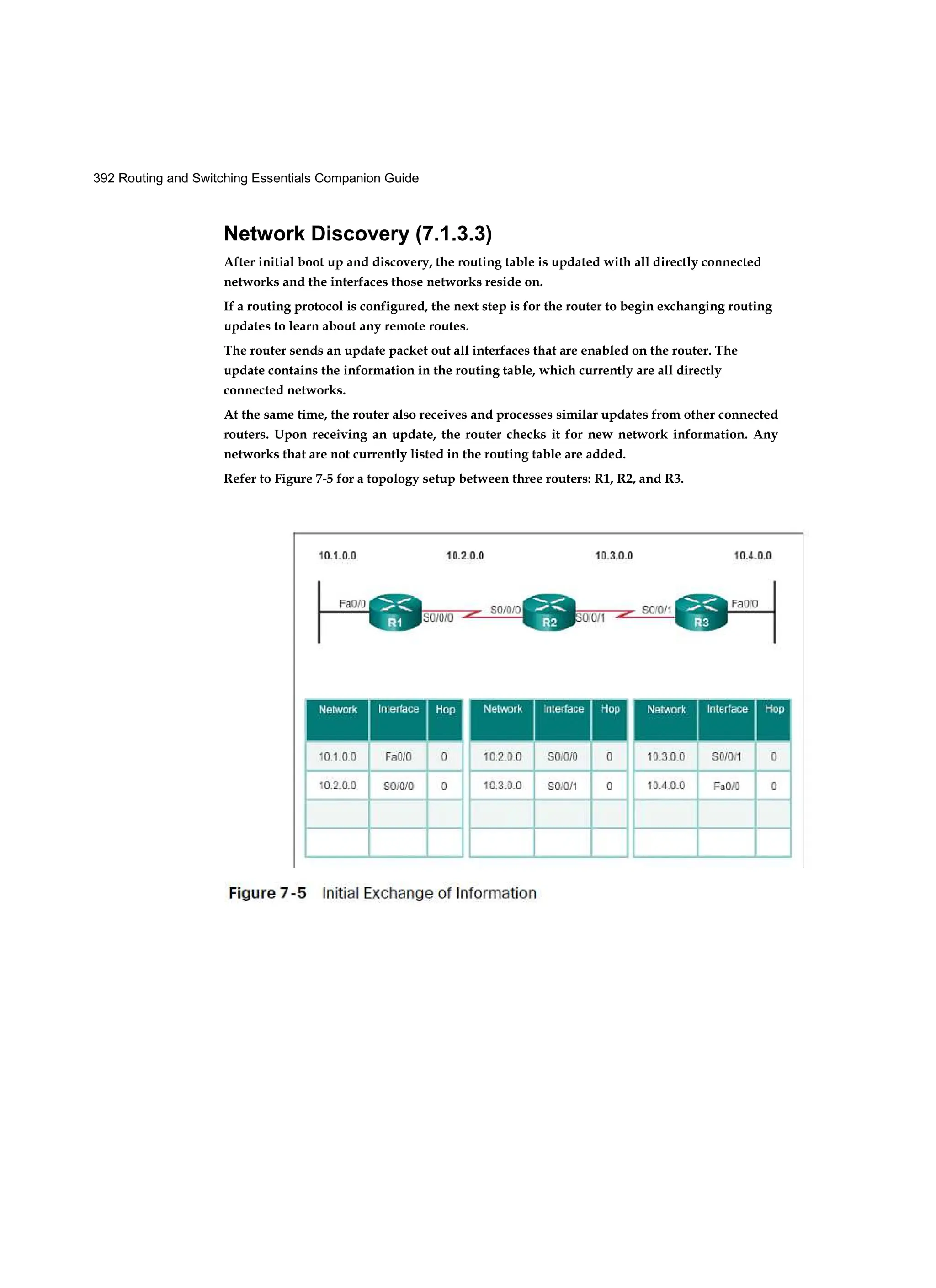 392 Routing and Switching Essentials Companion Guide

Network Discovery (7.1.3.3)

After initial boot up and discovery, the routing table is updated with all directly connected networks and the interfaces those networks reside on.

If a routing protocol is configured, the next step is for the router to begin exchanging routing updates to learn about any remote routes.

The router sends an update packet out all interfaces that are enabled on the router. The update contains the information in the routing table, which currently are all directly connected networks.

At the same time, the router also receives and processes similar updates from other connected routers. Upon receiving an update, the router checks it for new network information. Any networks that are not currently listed in the routing table are added.

Refer to Figure 7-5 for a topology setup between three routers: R1, R2, and R3.

10.1.0.0 10.2.0.0 10.3.0.0 10.4.0.0

Fa0/0 R1 S0/0/0 S0/0/0 R2 S0/0/1 S0/0/1 R3 Fa0/0

| Network | Interface | Hop |
|---|---|---|
| 10.1.0.0 | Fa0/0 | 0 |
| 10.2.0.0 | S0/0/0 | 0 |
| | | |
| | | |

| Network | Interface | Hop |
|---|---|---|
| 10.2.0.0 | S0/0/0 | 0 |
| 10.3.0.0 | S0/0/1 | 0 |
| | | |
| | | |

| Network | Interface | Hop |
|---|---|---|
| 10.3.0.0 | S0/0/1 | 0 |
| 10.4.0.0 | Fa0/0 | 0 |
| | | |
| | | |

Figure 7-5 Initial Exchange of Information