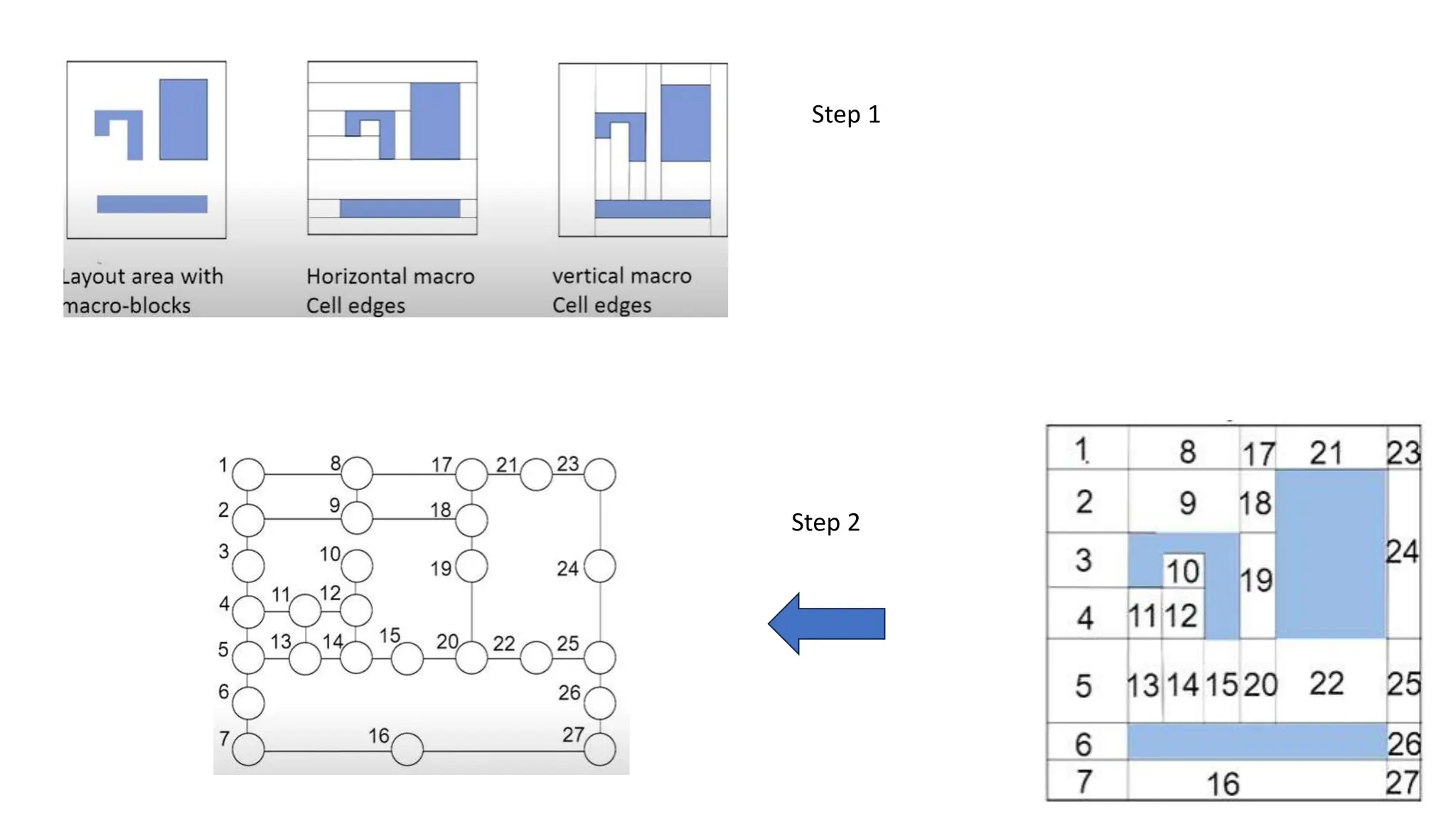 Layout area with macro-blocks

Horizontal macro Cell edges

vertical macro Cell edges

Step 1

1 8 17 21 23
2 9 18
3 10 19 24
4 11 12
5 13 14 15 20 22 25
6 26
7 16 27

Step 2

1 8 17 21 23
2 9 18
3 10 19 24
4 11 12
5 13 14 15 20 22 25
6 26
7 16 27