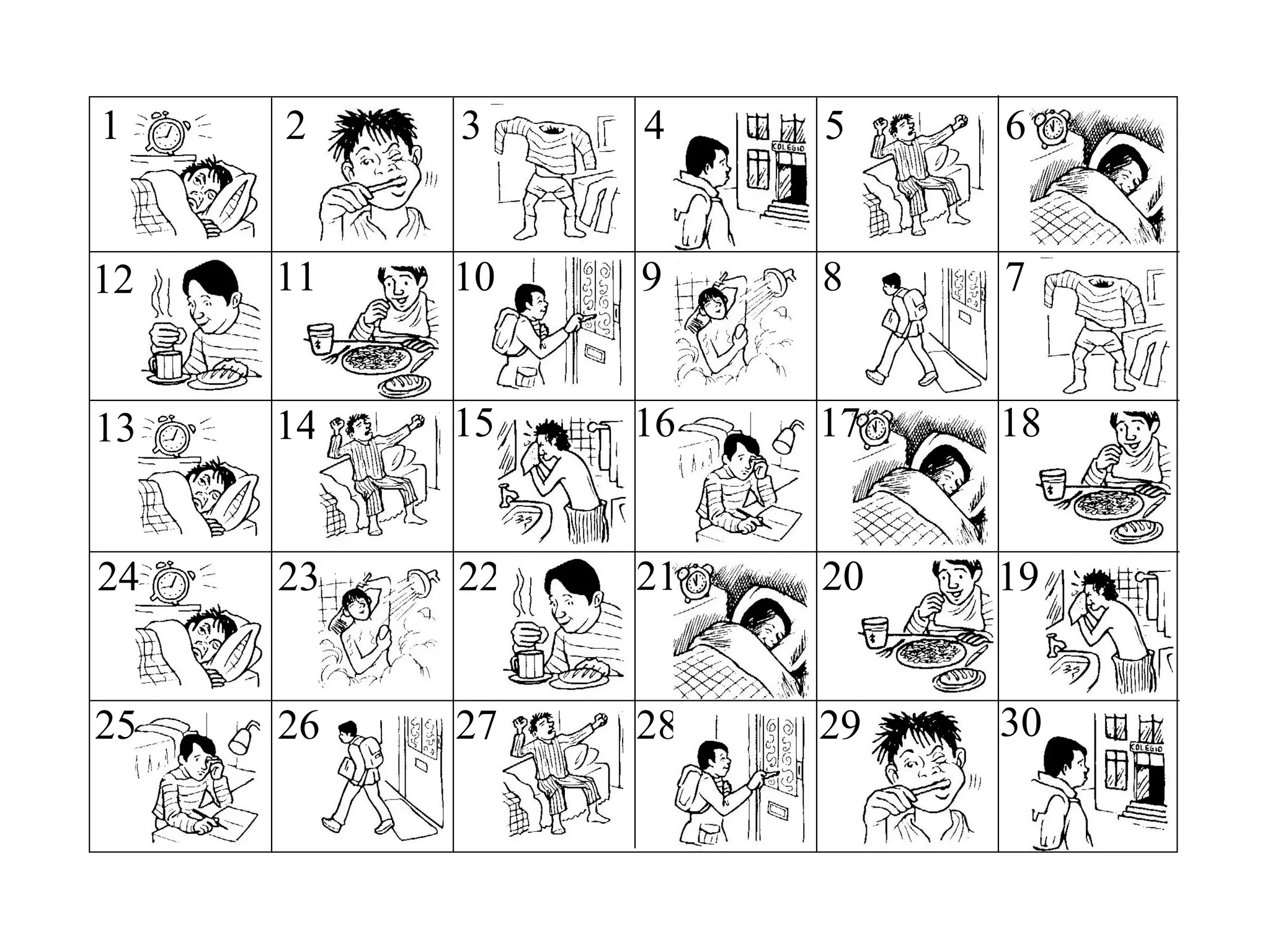 | 1 | 2 | 3 | 4 COLEGIO | 5 | 6 |
|---|---|---|---|---|---|
| 12 | 11 | 10 | 9 | 8 | 7 |
| 13 | 14 | 15 | 16 | 17 | 18 |
| 24 | 23 | 22 | 21 | 20 | 19 |
| 25 | 26 | 27 | 28 | 29 | 30 COLEGIO |