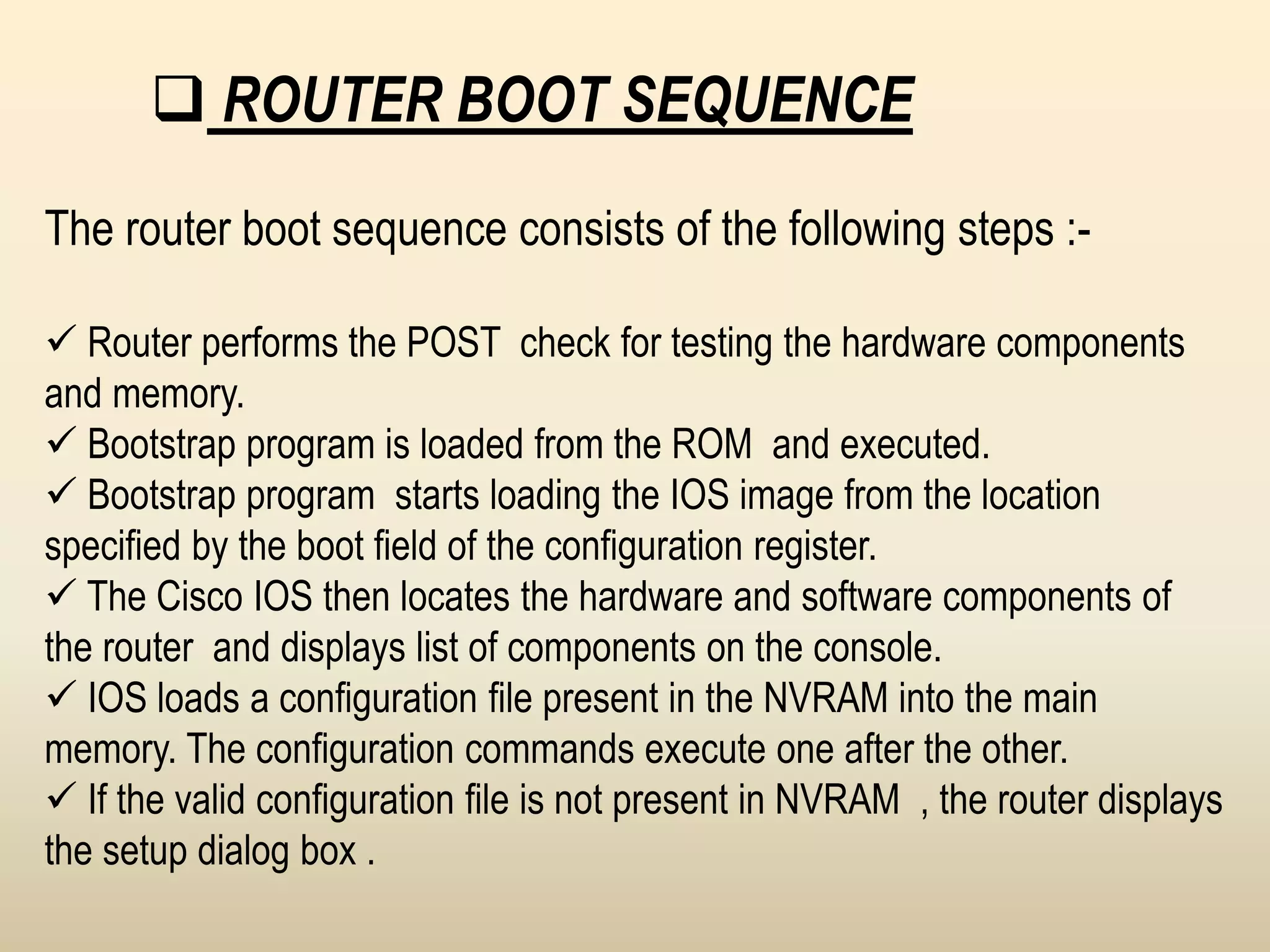 ❑ ROUTER BOOT SEQUENCE

The router boot sequence consists of the following steps :-

✓ Router performs the POST check for testing the hardware components and memory.
✓ Bootstrap program is loaded from the ROM and executed.
✓ Bootstrap program starts loading the IOS image from the location specified by the boot field of the configuration register.
✓ The Cisco IOS then locates the hardware and software components of the router and displays list of components on the console.
✓ IOS loads a configuration file present in the NVRAM into the main memory. The configuration commands execute one after the other.
✓ If the valid configuration file is not present in NVRAM , the router displays the setup dialog box .