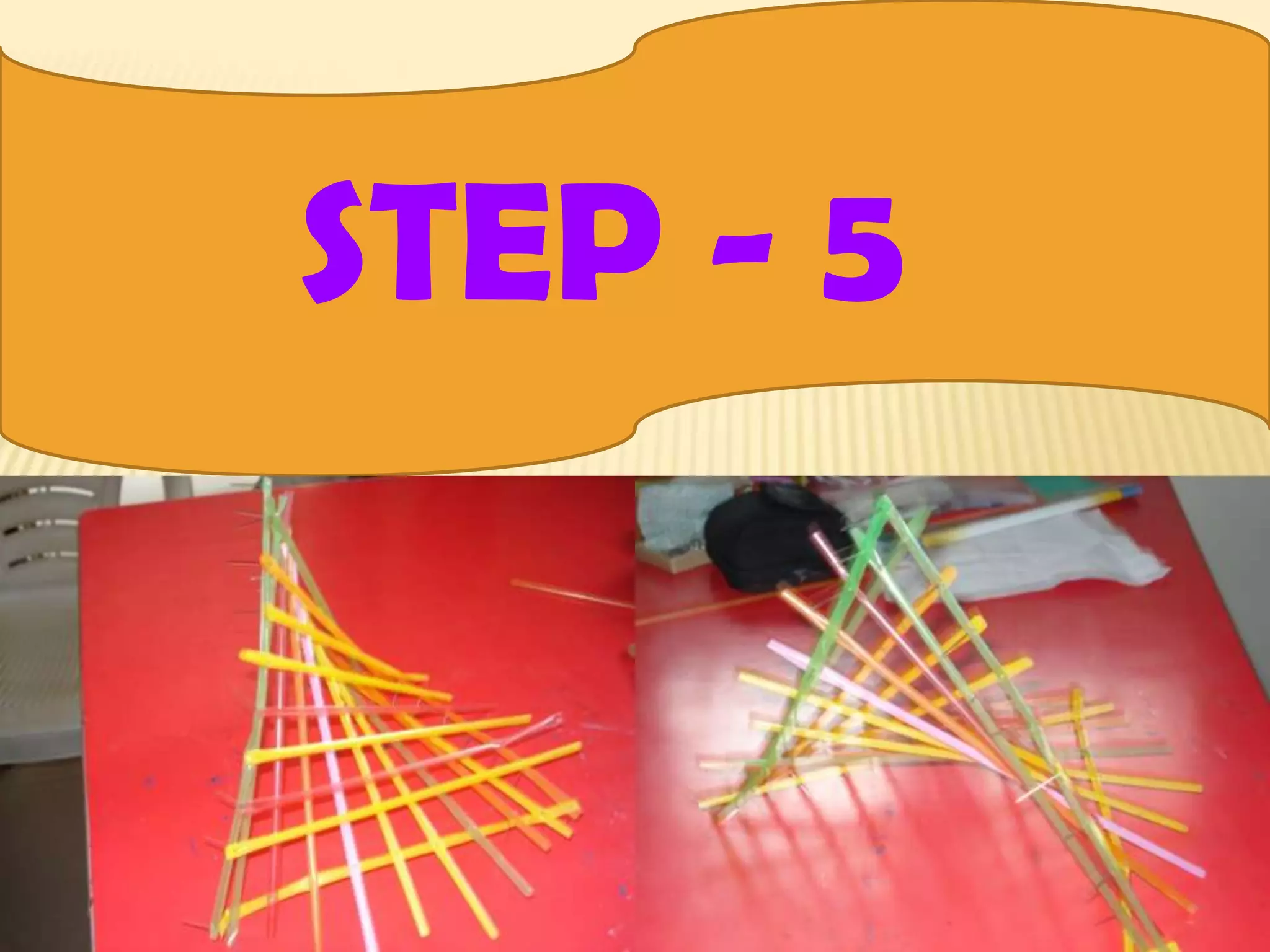 STEP - 5