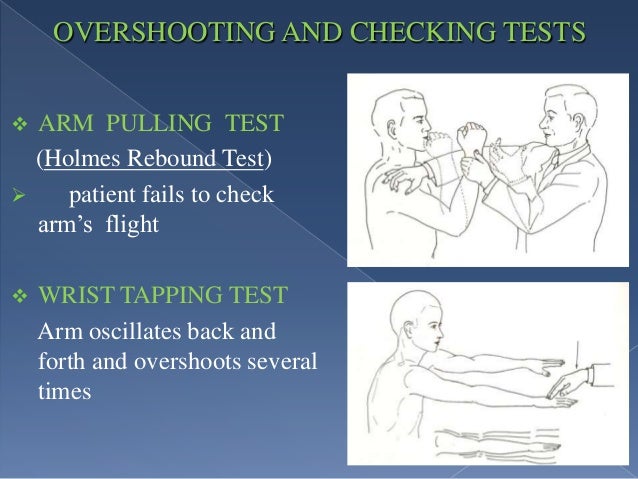 OVERSHOOTING AND CHECKING TESTS

❖ ARM PULLING TEST
(Holmes Rebound Test)

➢ patient fails to check arm's flight

❖ WRIST TAPPING TEST
Arm oscillates back and forth and overshoots several times