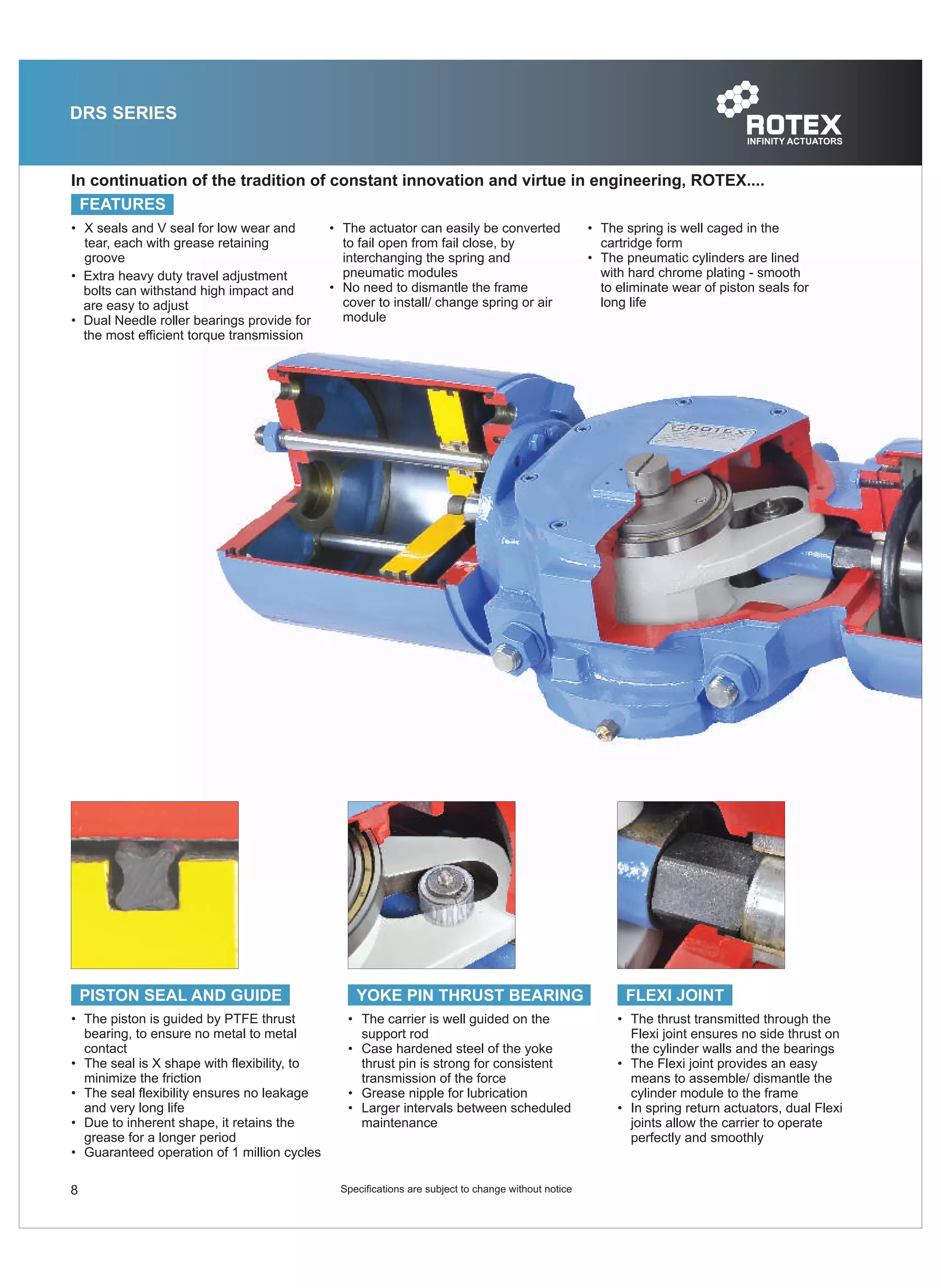 DRS SERIES

ROTEX
INFINITY ACTUATORS

In continuation of the tradition of constant innovation and virtue in engineering, ROTEX....

FEATURES

• X seals and V seal for low wear and tear, each with grease retaining groove
• Extra heavy duty travel adjustment bolts can withstand high impact and are easy to adjust
• Dual Needle roller bearings provide for the most efficient torque transmission

• The actuator can easily be converted to fail open from fail close, by interchanging the spring and pneumatic modules
• No need to dismantle the frame cover to install/ change spring or air module

• The spring is well caged in the cartridge form
• The pneumatic cylinders are lined with hard chrome plating - smooth to eliminate wear of piston seals for long life

ROTEX

PISTON SEAL AND GUIDE

• The piston is guided by PTFE thrust bearing, to ensure no metal to metal contact
• The seal is X shape with flexibility, to minimize the friction
• The seal flexibility ensures no leakage and very long life
• Due to inherent shape, it retains the grease for a longer period
• Guaranteed operation of 1 million cycles

YOKE PIN THRUST BEARING

• The carrier is well guided on the support rod
• Case hardened steel of the yoke thrust pin is strong for consistent transmission of the force
• Grease nipple for lubrication
• Larger intervals between scheduled maintenance

FLEXI JOINT

• The thrust transmitted through the Flexi joint ensures no side thrust on the cylinder walls and the bearings
• The Flexi joint provides an easy means to assemble/ dismantle the cylinder module to the frame
• In spring return actuators, dual Flexi joints allow the carrier to operate perfectly and smoothly

8

Specifications are subject to change without notice