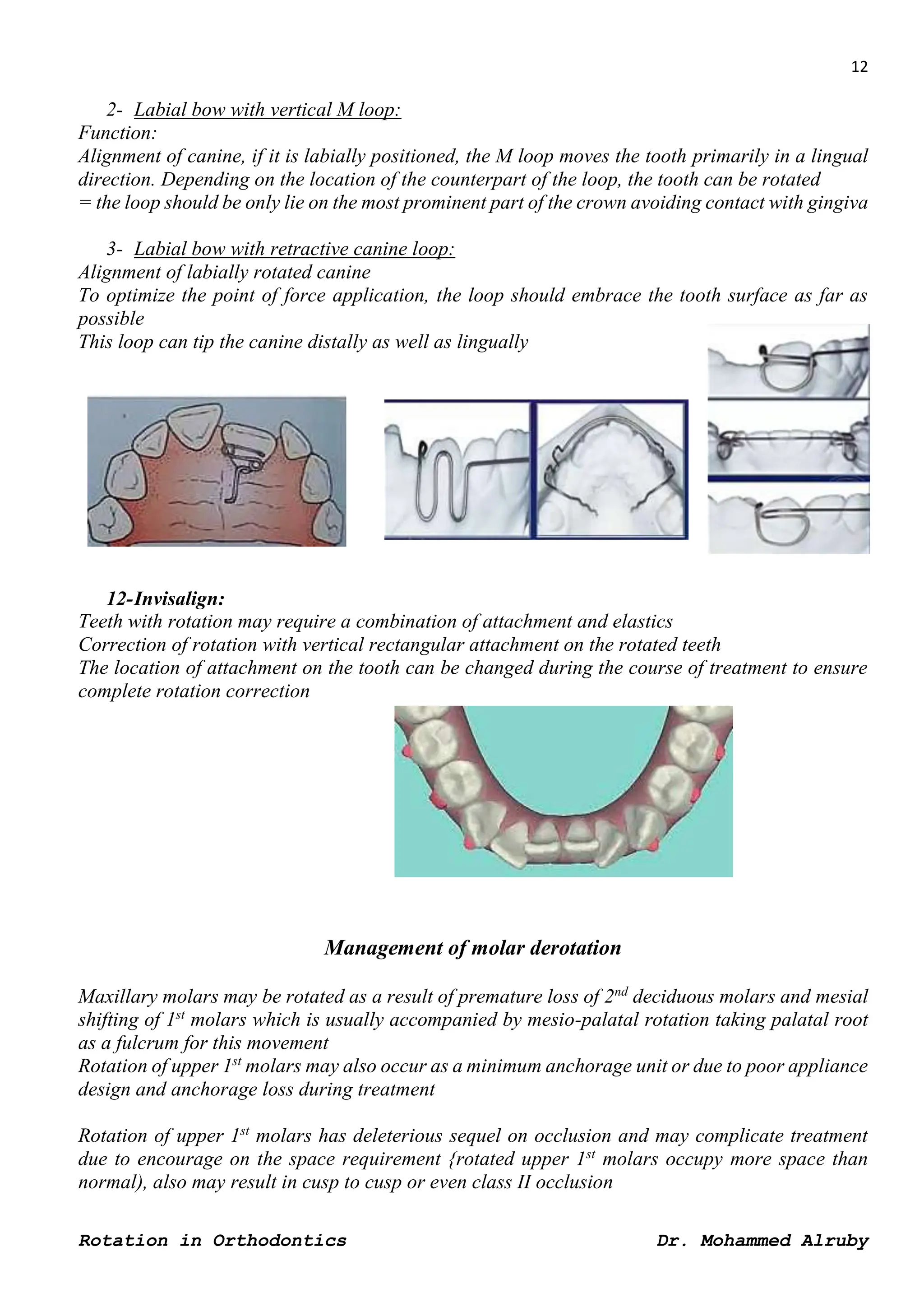 12

2- Labial bow with vertical M loop:
Function:
Alignment of canine, if it is labially positioned, the M loop moves the tooth primarily in a lingual direction. Depending on the location of the counterpart of the loop, the tooth can be rotated
= the loop should be only lie on the most prominent part of the crown avoiding contact with gingiva

3- Labial bow with retractive canine loop:
Alignment of labially rotated canine
To optimize the point of force application, the loop should embrace the tooth surface as far as possible
This loop can tip the canine distally as well as lingually

12-Invisalign:
Teeth with rotation may require a combination of attachment and elastics
Correction of rotation with vertical rectangular attachment on the rotated teeth
The location of attachment on the tooth can be changed during the course of treatment to ensure complete rotation correction

Management of molar derotation

Maxillary molars may be rotated as a result of premature loss of $2^{nd}$ deciduous molars and mesial shifting of $1^{st}$ molars which is usually accompanied by mesio-palatal rotation taking palatal root as a fulcrum for this movement
Rotation of upper $1^{st}$ molars may also occur as a minimum anchorage unit or due to poor appliance design and anchorage loss during treatment

Rotation of upper $1^{st}$ molars has deleterious sequel on occlusion and may complicate treatment due to encourage on the space requirement {rotated upper $1^{st}$ molars occupy more space than normal), also may result in cusp to cusp or even class II occlusion

Rotation in Orthodontics Dr. Mohammed Alruby