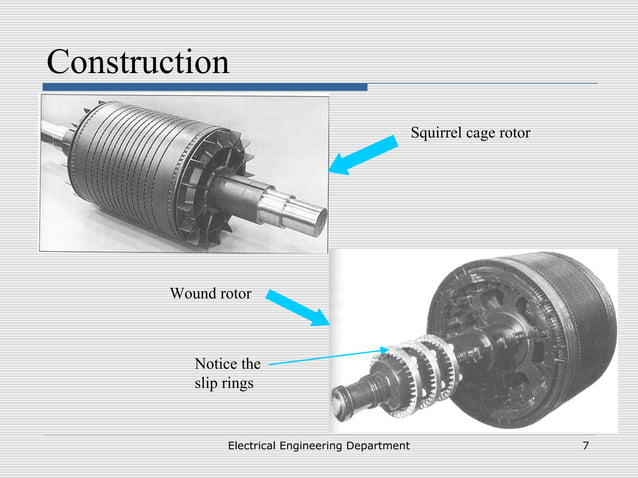 Construction

Squirrel cage rotor

Wound rotor

Notice the slip rings

Electrical Engineering Department

7