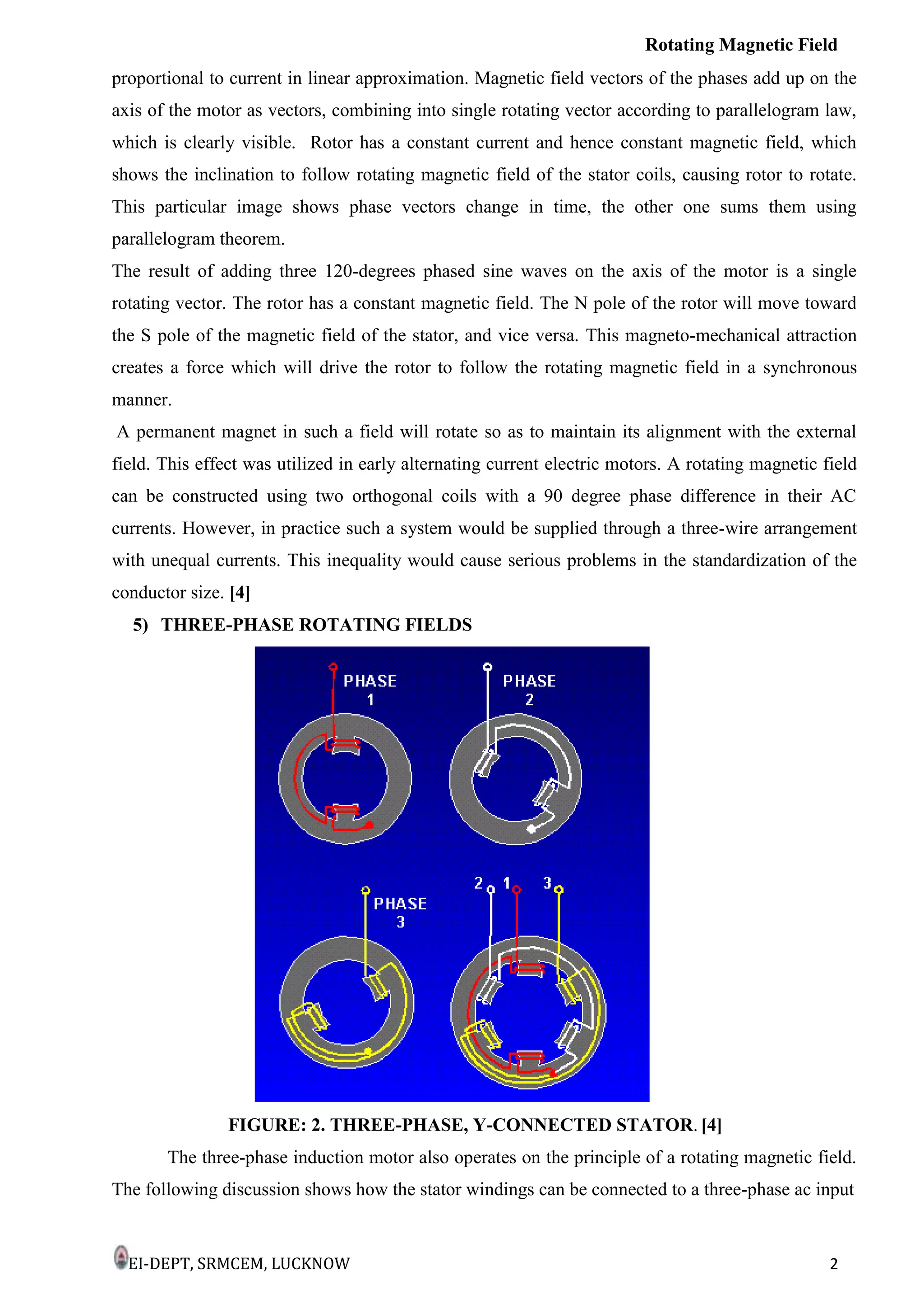 Rotating Magnetic Field

proportional to current in linear approximation. Magnetic field vectors of the phases add up on the axis of the motor as vectors, combining into single rotating vector according to parallelogram law, which is clearly visible. Rotor has a constant current and hence constant magnetic field, which shows the inclination to follow rotating magnetic field of the stator coils, causing rotor to rotate. This particular image shows phase vectors change in time, the other one sums them using parallelogram theorem.

The result of adding three 120-degrees phased sine waves on the axis of the motor is a single rotating vector. The rotor has a constant magnetic field. The N pole of the rotor will move toward the S pole of the magnetic field of the stator, and vice versa. This magneto-mechanical attraction creates a force which will drive the rotor to follow the rotating magnetic field in a synchronous manner.

A permanent magnet in such a field will rotate so as to maintain its alignment with the external field. This effect was utilized in early alternating current electric motors. A rotating magnetic field can be constructed using two orthogonal coils with a 90 degree phase difference in their AC currents. However, in practice such a system would be supplied through a three-wire arrangement with unequal currents. This inequality would cause serious problems in the standardization of the conductor size. [4]

5) THREE-PHASE ROTATING FIELDS

PHASE 1

PHASE 2

PHASE 3

2 1 3

FIGURE: 2. THREE-PHASE, Y-CONNECTED STATOR. [4]

The three-phase induction motor also operates on the principle of a rotating magnetic field. The following discussion shows how the stator windings can be connected to a three-phase ac input

EI-DEPT, SRMCEM, LUCKNOW

2