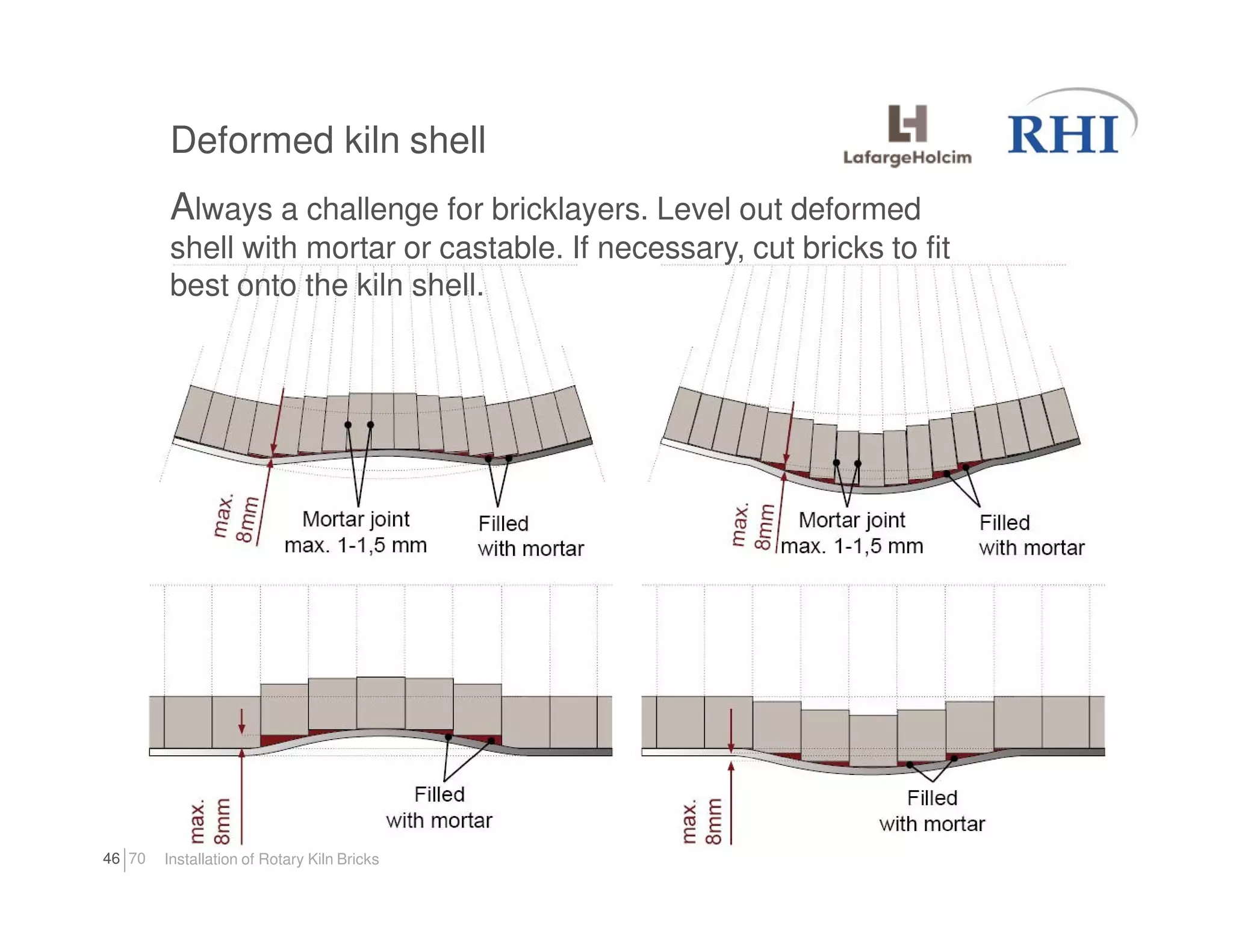 Deformed kiln shell

LafargeHolcim

RHI

Always a challenge for bricklayers. Level out deformed shell with mortar or castable. If necessary, cut bricks to fit best onto the kiln shell.

max. 8mm

Mortar joint max. 1-1,5 mm

Filled with mortar

max. 8mm

Mortar joint max. 1-1,5 mm

Filled with mortar

max. 8mm

Filled with mortar

max. 8mm

Filled with mortar

46 | 70 Installation of Rotary Kiln Bricks