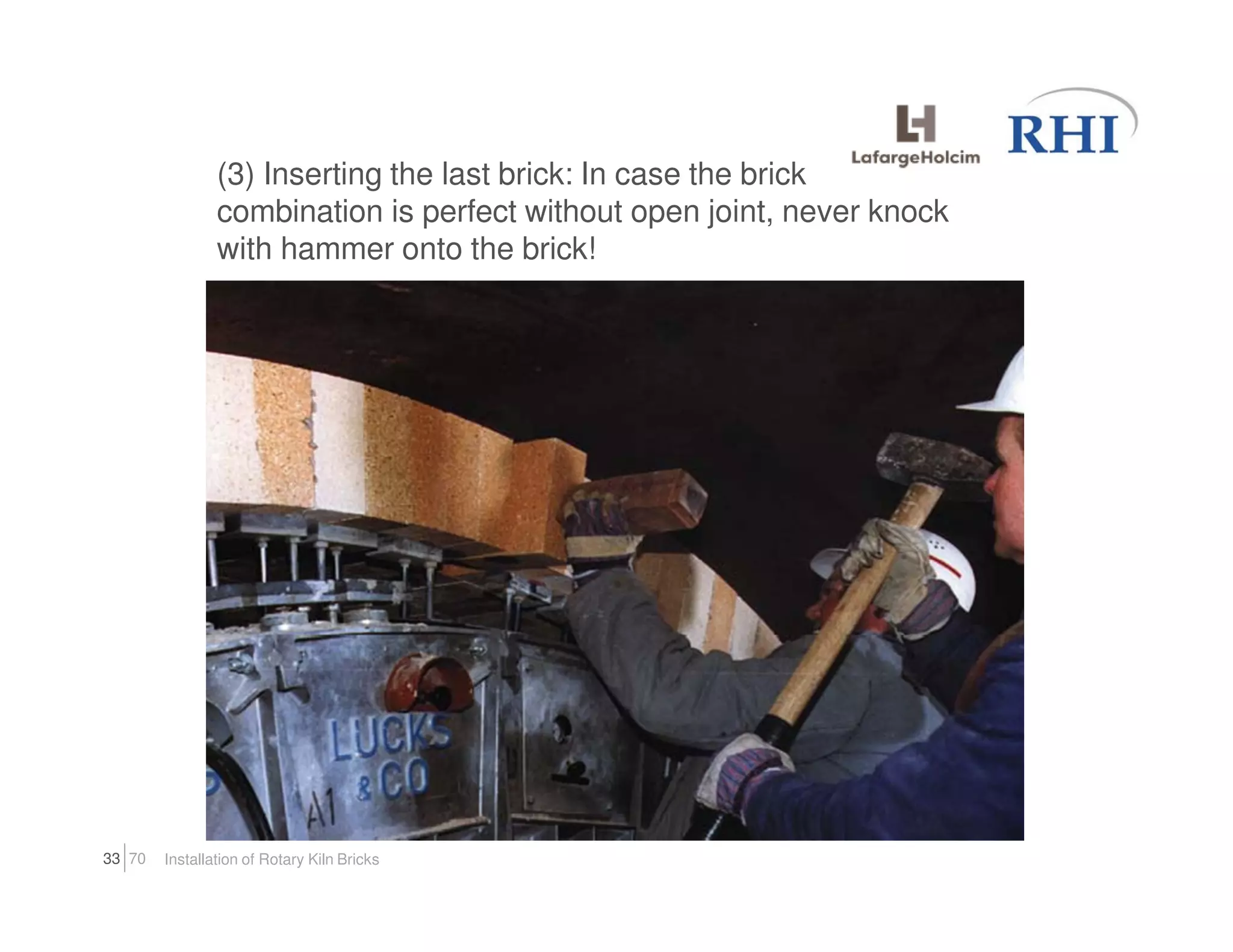 LafargeHolcim

RHI

(3) Inserting the last brick: In case the brick combination is perfect without open joint, never knock with hammer onto the brick!

LUCKS & CO

A1

33 | 70 Installation of Rotary Kiln Bricks