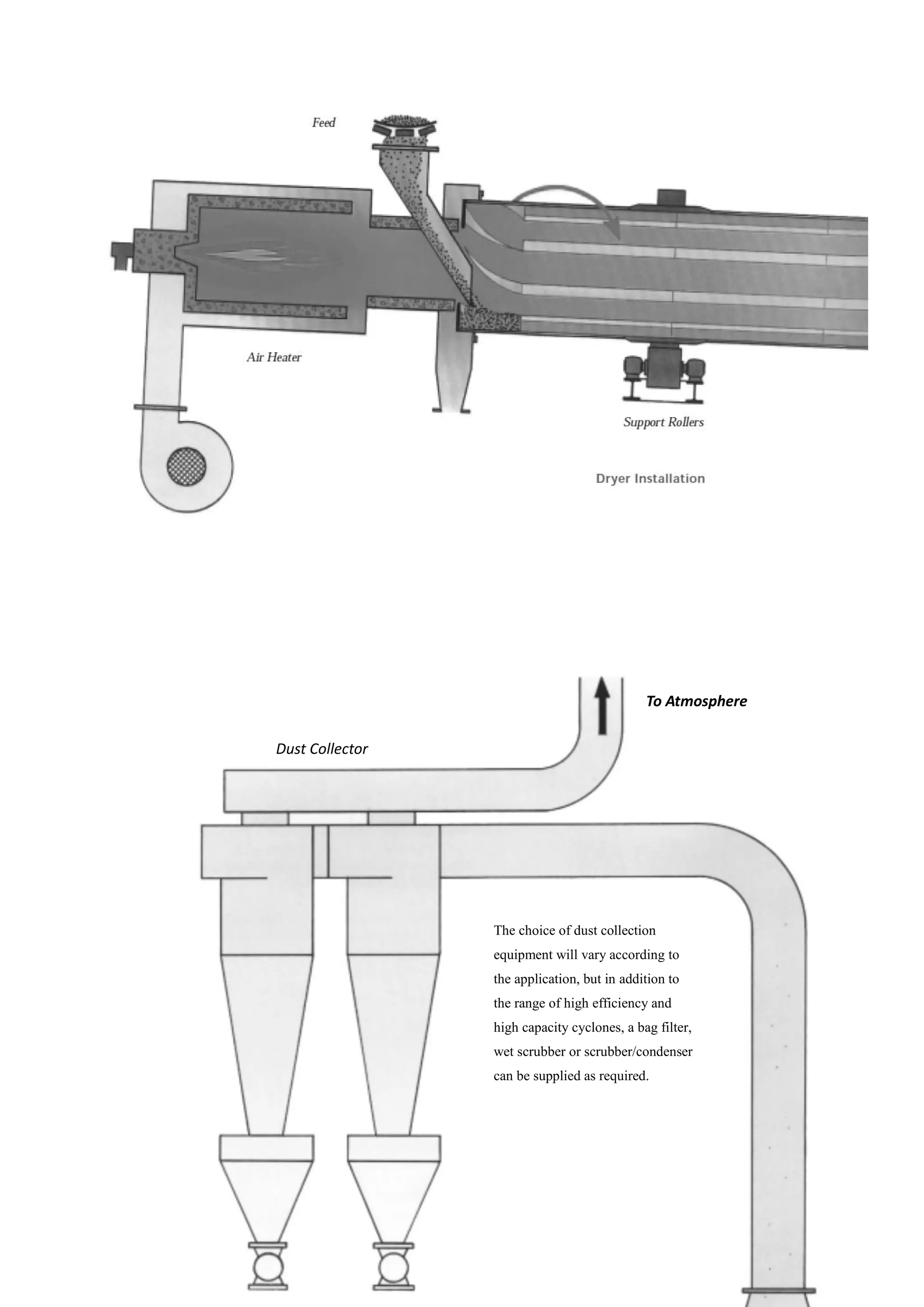 Feed

Air Heater

Support Rollers

Dryer Installation

To Atmosphere

Dust Collector

The choice of dust collection equipment will vary according to the application, but in addition to the range of high efficiency and high capacity cyclones, a bag filter, wet scrubber or scrubber/condenser can be supplied as required.