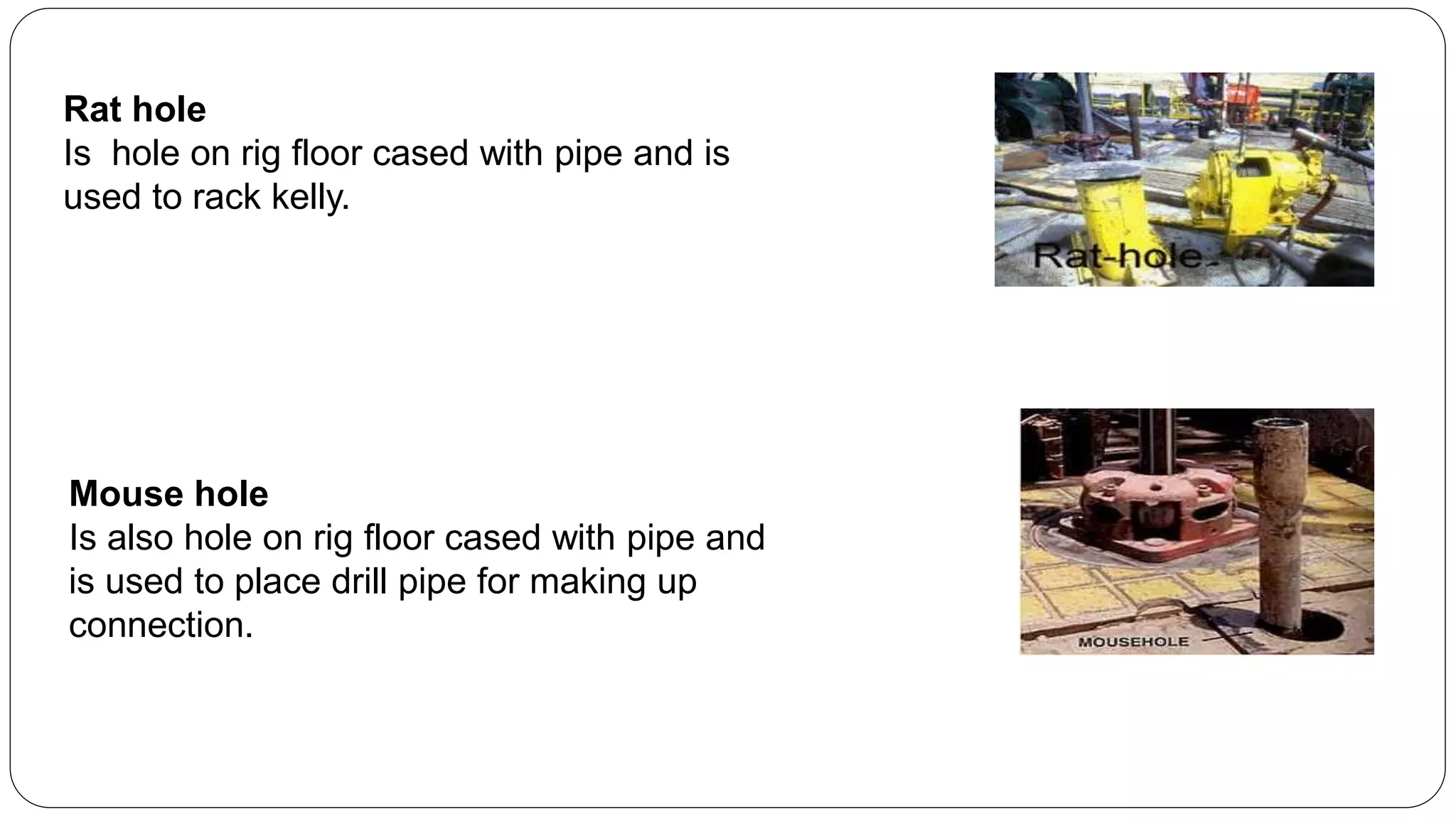 Rat hole
Is  hole on rig floor cased with pipe and is used to rack kelly.

Rat-hole

Mouse hole
Is also hole on rig floor cased with pipe and is used to place drill pipe for making up connection.

MOUSEHOLE