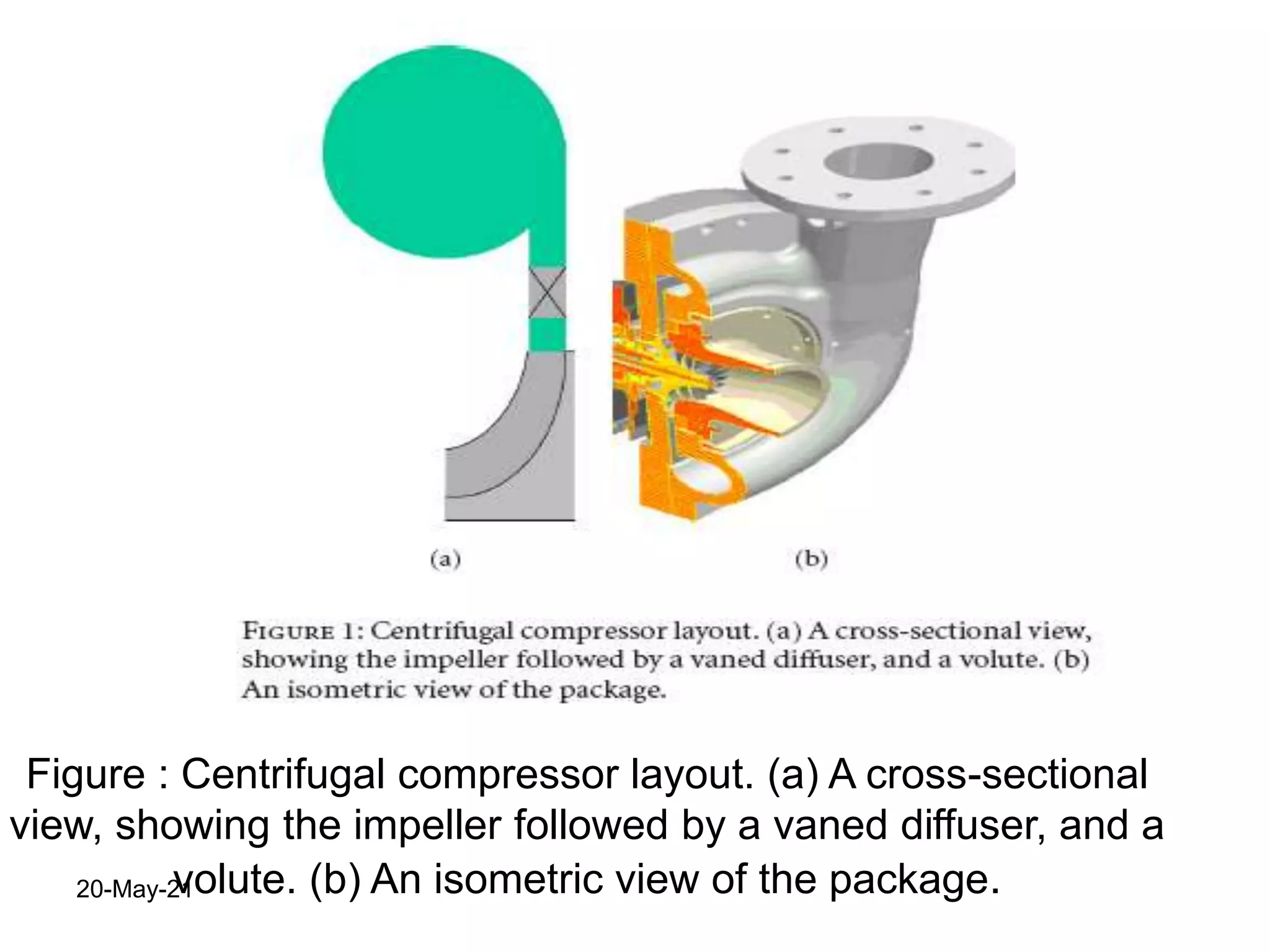 (a)

(b)

FIGURE 1: Centrifugal compressor layout. (a) A cross-sectional view, showing the impeller followed by a vaned diffuser, and a volute. (b) An isometric view of the package.

Figure : Centrifugal compressor layout. (a) A cross-sectional view, showing the impeller followed by a vaned diffuser, and a volute. (b) An isometric view of the package.

20-May-21