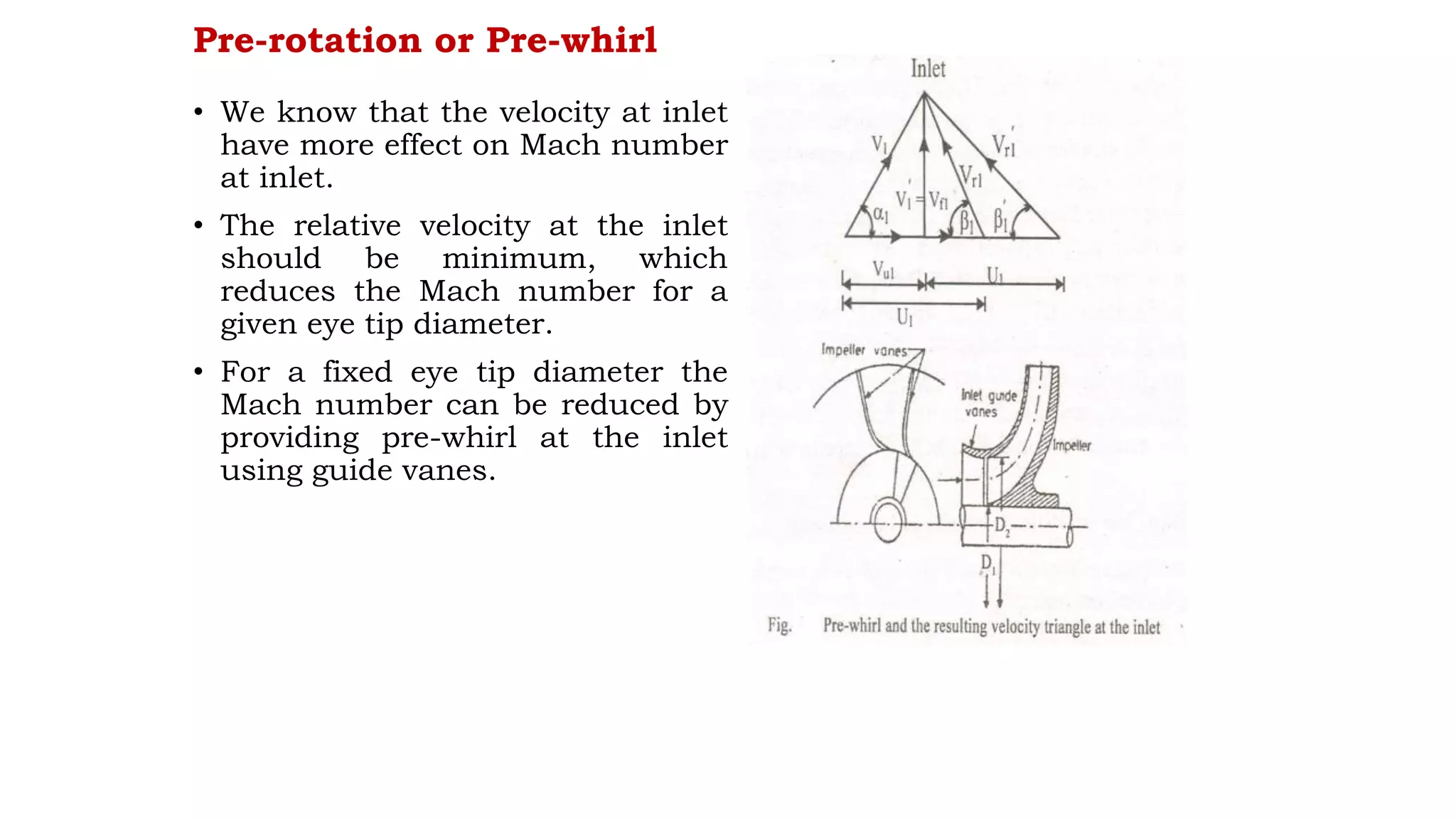 Pre-rotation or Pre-whirl

• We know that the velocity at inlet have more effect on Mach number at inlet.

• The relative velocity at the inlet should be minimum, which reduces the Mach number for a given eye tip diameter.

• For a fixed eye tip diameter the Mach number can be reduced by providing pre-whirl at the inlet using guide vanes.

Inlet

$V_1$

$V_{r1}'$

$V_{r1}$

$V_1' = V_{f1}$

$\alpha_1$

$\beta_1$

$\beta_1'$

$V_{u1}$

$U_1$

$U_1$

Impeller vanes

Inlet guide vanes

Impeller

$D_2$

$D_1$

Fig. Pre-whirl and the resulting velocity triangle at the inlet