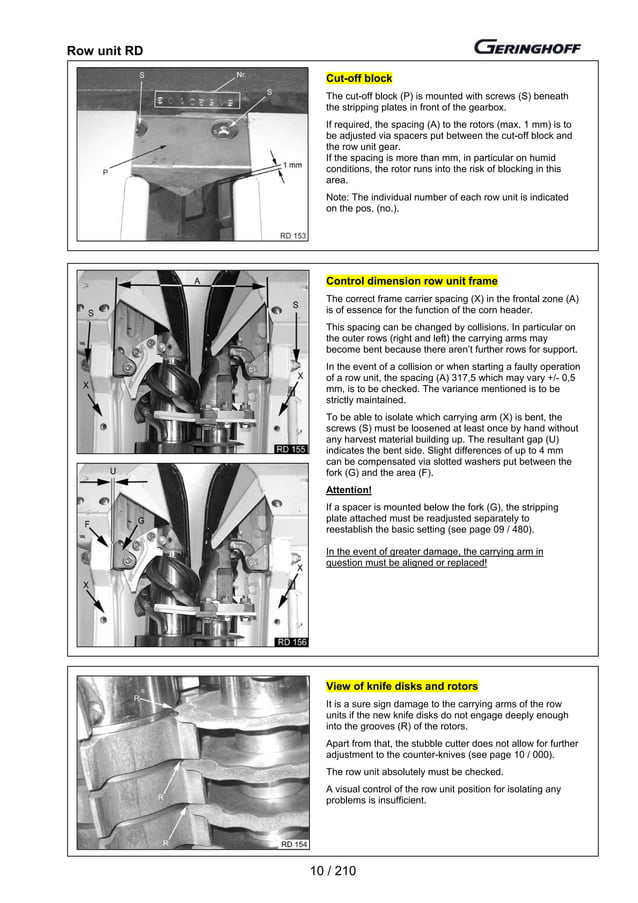 Row unit RD

GERINGHOFF

S
Nr.
S
P
1 mm
RD 153

Cut-off block

The cut-off block (P) is mounted with screws (S) beneath the stripping plates in front of the gearbox.

If required, the spacing (A) to the rotors (max. 1 mm) is to be adjusted via spacers put between the cut-off block and the row unit gear.
If the spacing is more than mm, in particular on humid conditions, the rotor runs into the risk of blocking in this area.

Note: The individual number of each row unit is indicated on the pos. (no.).

A
S
S
X
X
RD 155

U
F
G
X
X
RD 156

Control dimension row unit frame

The correct frame carrier spacing (X) in the frontal zone (A) is of essence for the function of the corn header.

This spacing can be changed by collisions. In particular on the outer rows (right and left) the carrying arms may become bent because there aren't further rows for support.

In the event of a collision or when starting a faulty operation of a row unit, the spacing (A) 317,5 which may vary +/- 0,5 mm, is to be checked. The variance mentioned is to be strictly maintained.

To be able to isolate which carrying arm (X) is bent, the screws (S) must be loosened at least once by hand without any harvest material building up. The resultant gap (U) indicates the bent side. Slight differences of up to 4 mm can be compensated via slotted washers put between the fork (G) and the area (F).

Attention!

If a spacer is mounted below the fork (G), the stripping plate attached must be readjusted separately to reestablish the basic setting (see page 09 / 480).

In the event of greater damage, the carrying arm in question must be aligned or replaced!

R
R
R
RD 154

View of knife disks and rotors

It is a sure sign damage to the carrying arms of the row units if the new knife disks do not engage deeply enough into the grooves (R) of the rotors.

Apart from that, the stubble cutter does not allow for further adjustment to the counter-knives (see page 10 / 000).

The row unit absolutely must be checked.

A visual control of the row unit position for isolating any problems is insufficient.

10 / 210