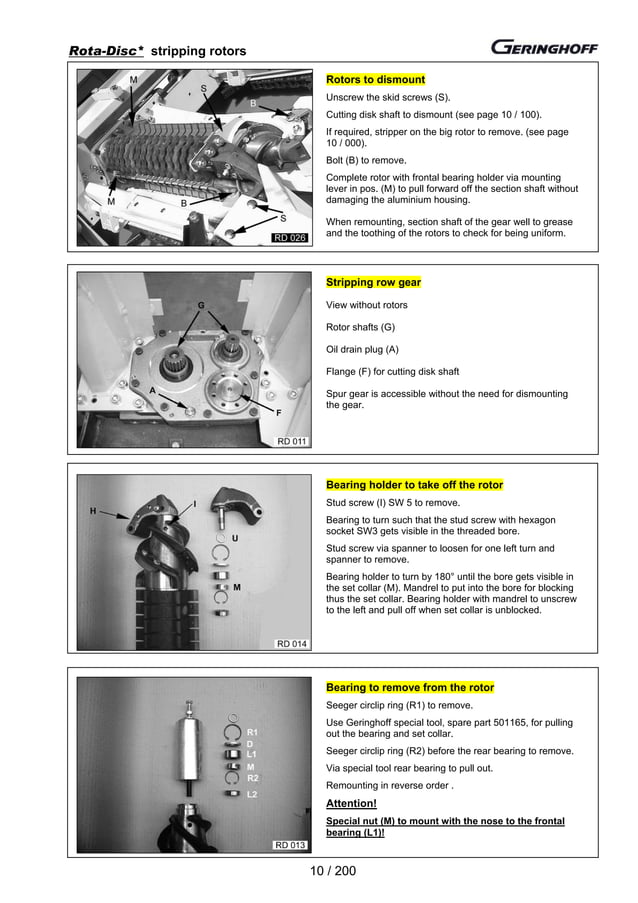 Rota-Disc* stripping rotors

GERINGHOFF

M
S
B
M
B
S
RD 026

Rotors to dismount

Unscrew the skid screws (S).

Cutting disk shaft to dismount (see page 10 / 100).

If required, stripper on the big rotor to remove. (see page 10 / 000).

Bolt (B) to remove.

Complete rotor with frontal bearing holder via mounting lever in pos. (M) to pull forward off the section shaft without damaging the aluminium housing.

When remounting, section shaft of the gear well to grease and the toothing of the rotors to check for being uniform.

G
A
F
RD 011

Stripping row gear

View without rotors

Rotor shafts (G)

Oil drain plug (A)

Flange (F) for cutting disk shaft

Spur gear is accessible without the need for dismounting the gear.

H
I
U
M
RD 014

Bearing holder to take off the rotor

Stud screw (I) SW 5 to remove.

Bearing to turn such that the stud screw with hexagon socket SW3 gets visible in the threaded bore.

Stud screw via spanner to loosen for one left turn and spanner to remove.

Bearing holder to turn by 180° until the bore gets visible in the set collar (M). Mandrel to put into the bore for blocking thus the set collar. Bearing holder with mandrel to unscrew to the left and pull off when set collar is unblocked.

R1
D
L1
M
R2
L2
RD 013

Bearing to remove from the rotor

Seeger circlip ring (R1) to remove.

Use Geringhoff special tool, spare part 501165, for pulling out the bearing and set collar.

Seeger circlip ring (R2) before the rear bearing to remove.

Via special tool rear bearing to pull out.

Remounting in reverse order .

Attention!

Special nut (M) to mount with the nose to the frontal bearing (L1)!

10 / 200