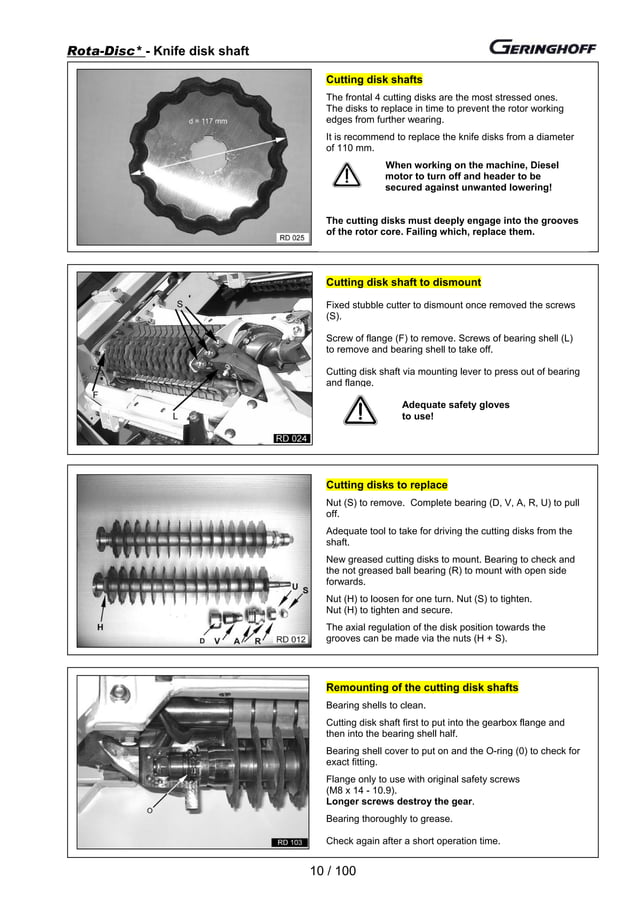 Rota-Disc* - Knife disk shaft

GERINGHOFF

d = 117 mm

RD 025

Cutting disk shafts

The frontal 4 cutting disks are the most stressed ones. The disks to replace in time to prevent the rotor working edges from further wearing.

It is recommend to replace the knife disks from a diameter of 110 mm.

When working on the machine, Diesel motor to turn off and header to be secured against unwanted lowering!

The cutting disks must deeply engage into the grooves of the rotor core. Failing which, replace them.

S

F

L

RD 024

Cutting disk shaft to dismount

Fixed stubble cutter to dismount once removed the screws (S).

Screw of flange (F) to remove. Screws of bearing shell (L) to remove and bearing shell to take off.

Cutting disk shaft via mounting lever to press out of bearing and flange.

Adequate safety gloves to use!

U

S

H

D V A R

RD 012

Cutting disks to replace

Nut (S) to remove. Complete bearing (D, V, A, R, U) to pull off.

Adequate tool to take for driving the cutting disks from the shaft.

New greased cutting disks to mount. Bearing to check and the not greased ball bearing (R) to mount with open side forwards.

Nut (H) to loosen for one turn. Nut (S) to tighten.
Nut (H) to tighten and secure.

The axial regulation of the disk position towards the grooves can be made via the nuts (H + S).

O

RD 103

Remounting of the cutting disk shafts

Bearing shells to clean.

Cutting disk shaft first to put into the gearbox flange and then into the bearing shell half.

Bearing shell cover to put on and the O-ring (0) to check for exact fitting.

Flange only to use with original safety screws (M8 x 14 - 10.9).
Longer screws destroy the gear.

Bearing thoroughly to grease.

Check again after a short operation time.

10 / 100