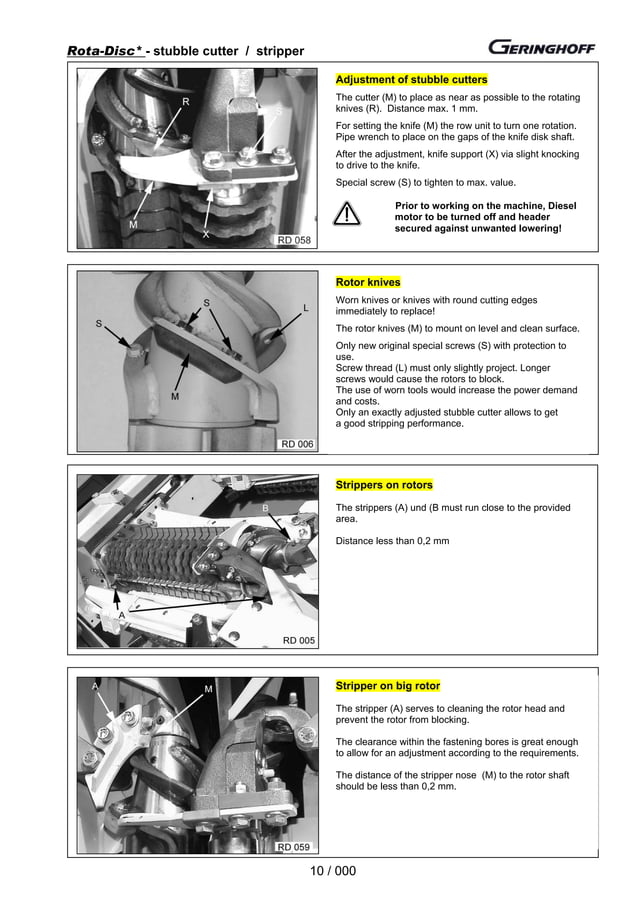 Rota-Disc* - stubble cutter / stripper

GERINGHOFF

R
S
M
X
RD 058

Adjustment of stubble cutters

The cutter (M) to place as near as possible to the rotating knives (R). Distance max. 1 mm.

For setting the knife (M) the row unit to turn one rotation. Pipe wrench to place on the gaps of the knife disk shaft.

After the adjustment, knife support (X) via slight knocking to drive to the knife.

Special screw (S) to tighten to max. value.

Prior to working on the machine, Diesel motor to be turned off and header secured against unwanted lowering!

S
S
L
M
RD 006

Rotor knives

Worn knives or knives with round cutting edges immediately to replace!

The rotor knives (M) to mount on level and clean surface.

Only new original special screws (S) with protection to use.
Screw thread (L) must only slightly project. Longer screws would cause the rotors to block.
The use of worn tools would increase the power demand and costs.
Only an exactly adjusted stubble cutter allows to get a good stripping performance.

B
A
RD 005

Strippers on rotors

The strippers (A) und (B must run close to the provided area.

Distance less than 0,2 mm

A
M
RD 059

Stripper on big rotor

The stripper (A) serves to cleaning the rotor head and prevent the rotor from blocking.

The clearance within the fastening bores is great enough to allow for an adjustment according to the requirements.

The distance of the stripper nose (M) to the rotor shaft should be less than 0,2 mm.

10 / 000