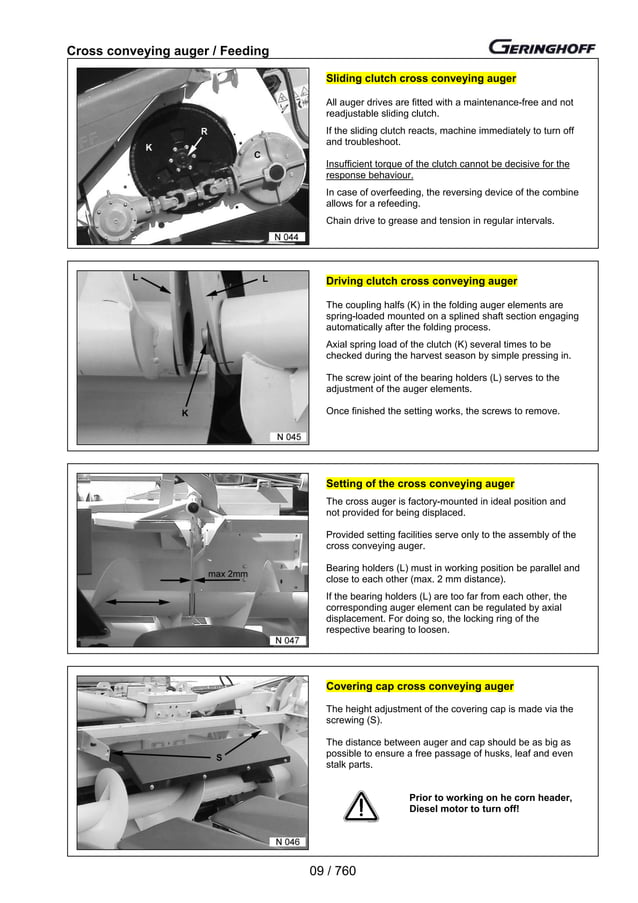 Cross conveying auger / Feeding

GERINGHOFF

R
K
C
N 044

Sliding clutch cross conveying auger

All auger drives are fitted with a maintenance-free and not readjustable sliding clutch.

If the sliding clutch reacts, machine immediately to turn off and troubleshoot.

Insufficient torque of the clutch cannot be decisive for the response behaviour.

In case of overfeeding, the reversing device of the combine allows for a refeeding.

Chain drive to grease and tension in regular intervals.

L
L
K
N 045

Driving clutch cross conveying auger

The coupling halfs (K) in the folding auger elements are spring-loaded mounted on a splined shaft section engaging automatically after the folding process.

Axial spring load of the clutch (K) several times to be checked during the harvest season by simple pressing in.

The screw joint of the bearing holders (L) serves to the adjustment of the auger elements.

Once finished the setting works, the screws to remove.

max 2mm
N 047

Setting of the cross conveying auger

The cross auger is factory-mounted in ideal position and not provided for being displaced.

Provided setting facilities serve only to the assembly of the cross conveying auger.

Bearing holders (L) must in working position be parallel and close to each other (max. 2 mm distance).

If the bearing holders (L) are too far from each other, the corresponding auger element can be regulated by axial displacement. For doing so, the locking ring of the respective bearing to loosen.

S
N 046

Covering cap cross conveying auger

The height adjustment of the covering cap is made via the screwing (S).

The distance between auger and cap should be as big as possible to ensure a free passage of husks, leaf and even stalk parts.

Prior to working on he corn header, Diesel motor to turn off!

09 / 760