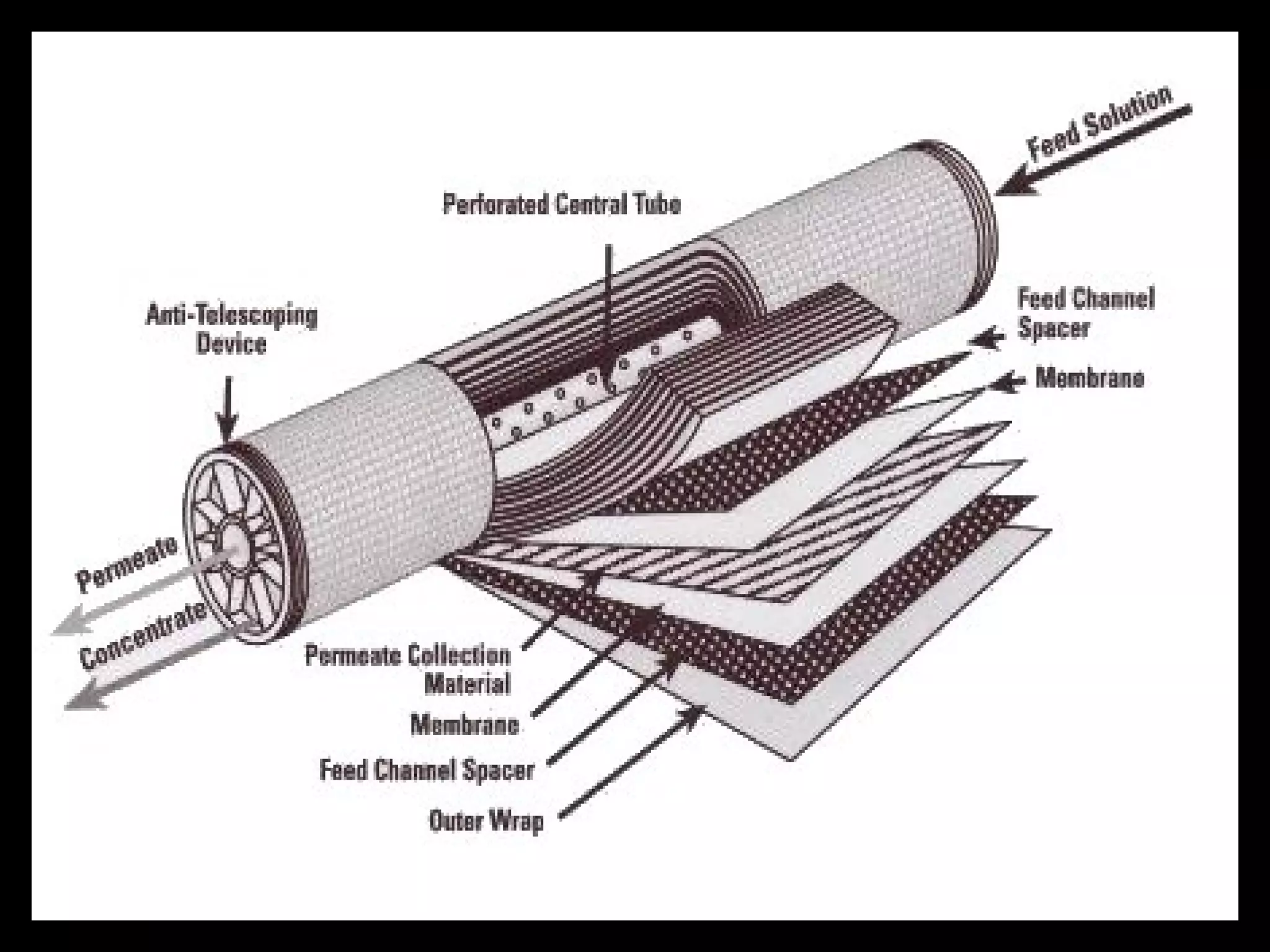 Feed Solution

Perforated Central Tube

Anti-Telescoping Device

Feed Channel Spacer

Membrane

Permeate

Concentrate

Permeate Collection Material

Membrane

Feed Channel Spacer

Outer Wrap