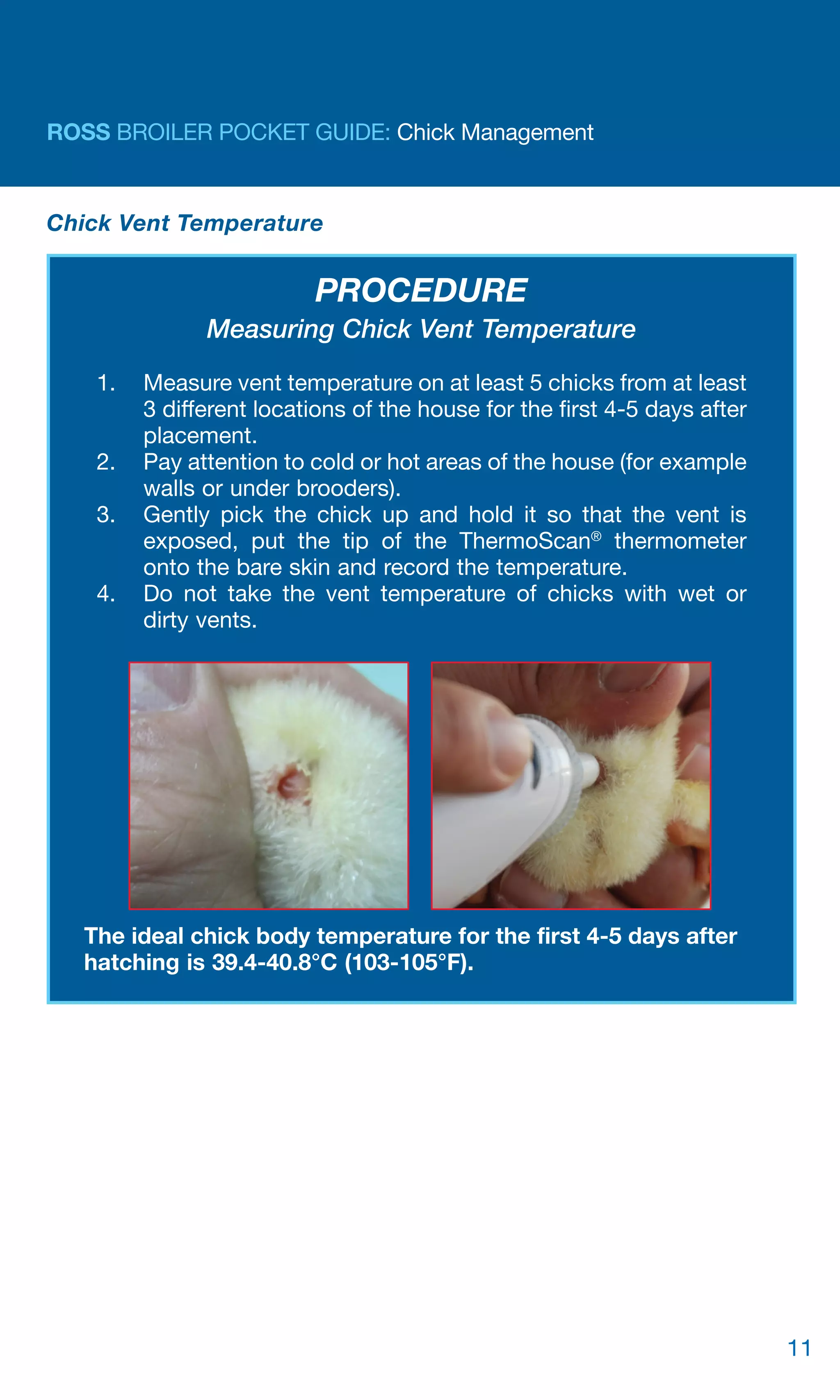 ROSS BROILER POCKET GUIDE: Chick Management

Chick Vent Temperature

PROCEDURE

Measuring Chick Vent Temperature

1. Measure vent temperature on at least 5 chicks from at least 3 different locations of the house for the first 4-5 days after placement.
2. Pay attention to cold or hot areas of the house (for example walls or under brooders).
3. Gently pick the chick up and hold it so that the vent is exposed, put the tip of the ThermoScan® thermometer onto the bare skin and record the temperature.
4. Do not take the vent temperature of chicks with wet or dirty vents.

The ideal chick body temperature for the first 4-5 days after hatching is 39.4-40.8°C (103-105°F).

11