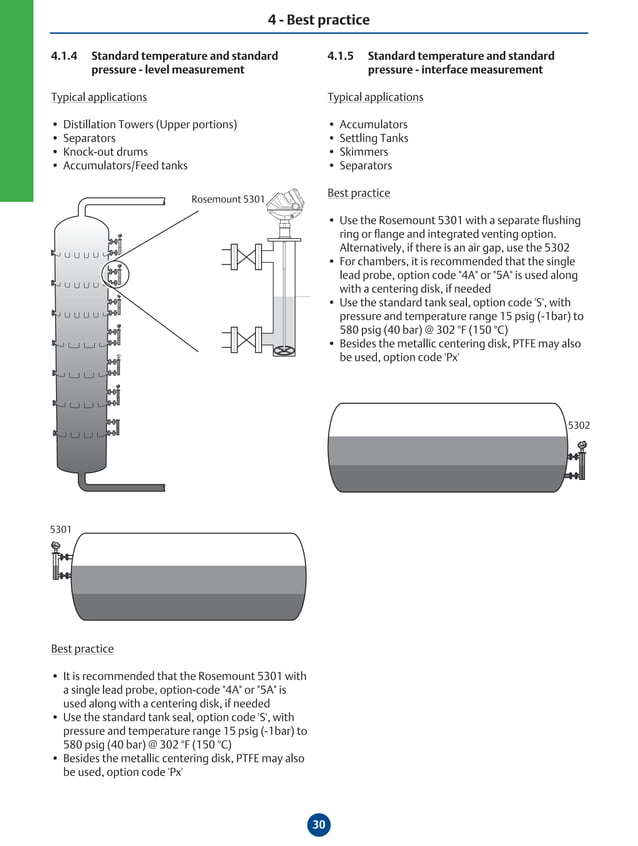 4 - Best practice

4.1.4 Standard temperature and standard pressure - level measurement

Typical applications

• Distillation Towers (Upper portions)
• Separators
• Knock-out drums
• Accumulators/Feed tanks

Rosemount 5301

5301

Best practice

• It is recommended that the Rosemount 5301 with a single lead probe, option-code "4A" or "5A" is used along with a centering disk, if needed
• Use the standard tank seal, option code 'S', with pressure and temperature range 15 psig (-1bar) to 580 psig (40 bar) @ 302 °F (150 °C)
• Besides the metallic centering disk, PTFE may also be used, option code 'Px'

4.1.5 Standard temperature and standard pressure - interface measurement

Typical applications

• Accumulators
• Settling Tanks
• Skimmers
• Separators

Best practice

• Use the Rosemount 5301 with a separate flushing ring or flange and integrated venting option. Alternatively, if there is an air gap, use the 5302
• For chambers, it is recommended that the single lead probe, option code "4A" or "5A" is used along with a centering disk, if needed
• Use the standard tank seal, option code 'S', with pressure and temperature range 15 psig (-1bar) to 580 psig (40 bar) @ 302 °F (150 °C)
• Besides the metallic centering disk, PTFE may also be used, option code 'Px'

5302

30