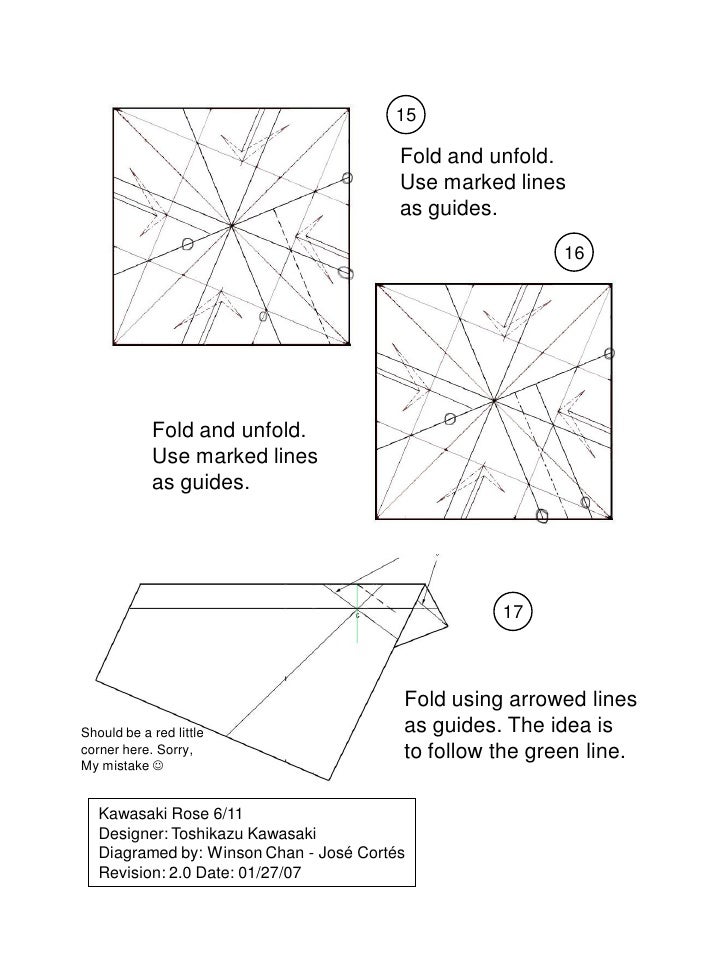 15

Fold and unfold. Use marked lines as guides.

16

Fold and unfold. Use marked lines as guides.

17

Fold using arrowed lines as guides. The idea is to follow the green line.

Should be a red little corner here. Sorry, My mistake ☺

Kawasaki Rose 6/11
Designer: Toshikazu Kawasaki
Diagramed by: Winson Chan - José Cortés
Revision: 2.0 Date: 01/27/07