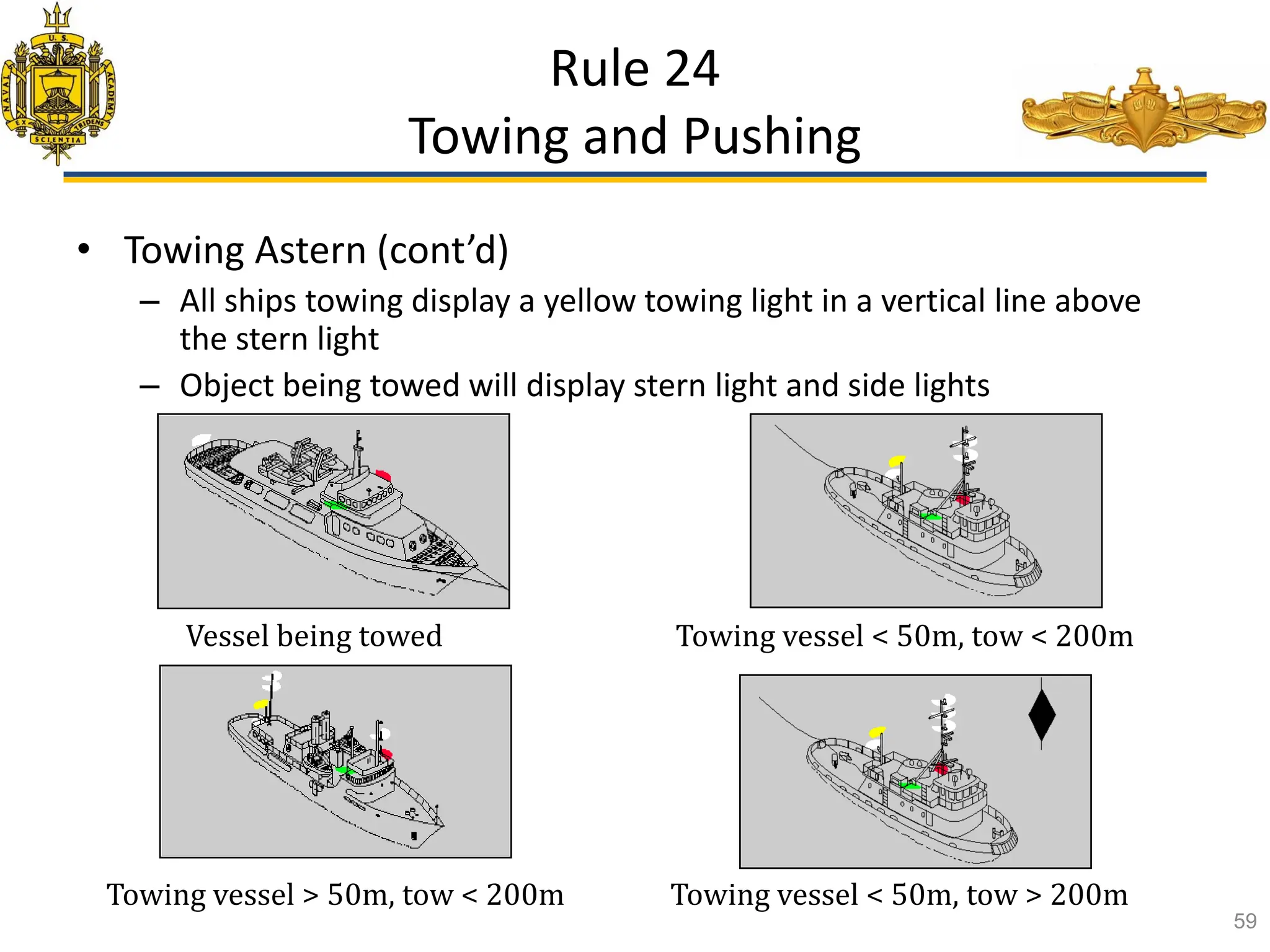 U.S. NAVAL ACADEMY EX SCIENTIA TRIDENS

Rule 24
Towing and Pushing

• Towing Astern (cont'd)
– All ships towing display a yellow towing light in a vertical line above the stern light
– Object being towed will display stern light and side lights

Vessel being towed

Towing vessel < 50m, tow < 200m

Towing vessel > 50m, tow < 200m

Towing vessel < 50m, tow > 200m

59