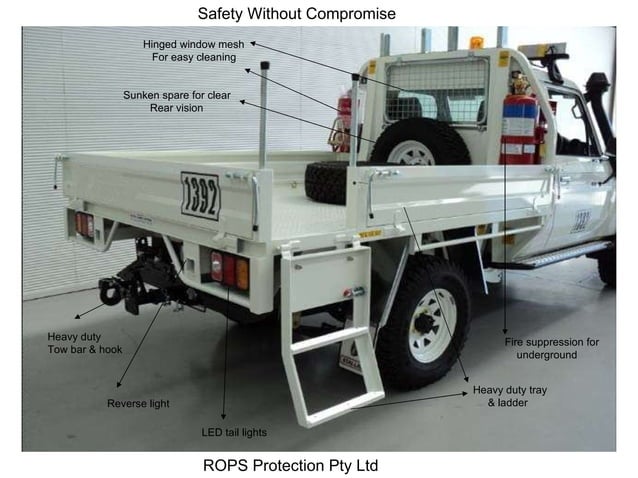 Safety Without Compromise

Hinged window mesh
For easy cleaning

Sunken spare for clear
Rear vision

1392

1392

Heavy duty
Tow bar & hook

Reverse light

LED tail lights

Fire suppression for
underground

Heavy duty tray
& ladder

ROPS Protection Pty Ltd