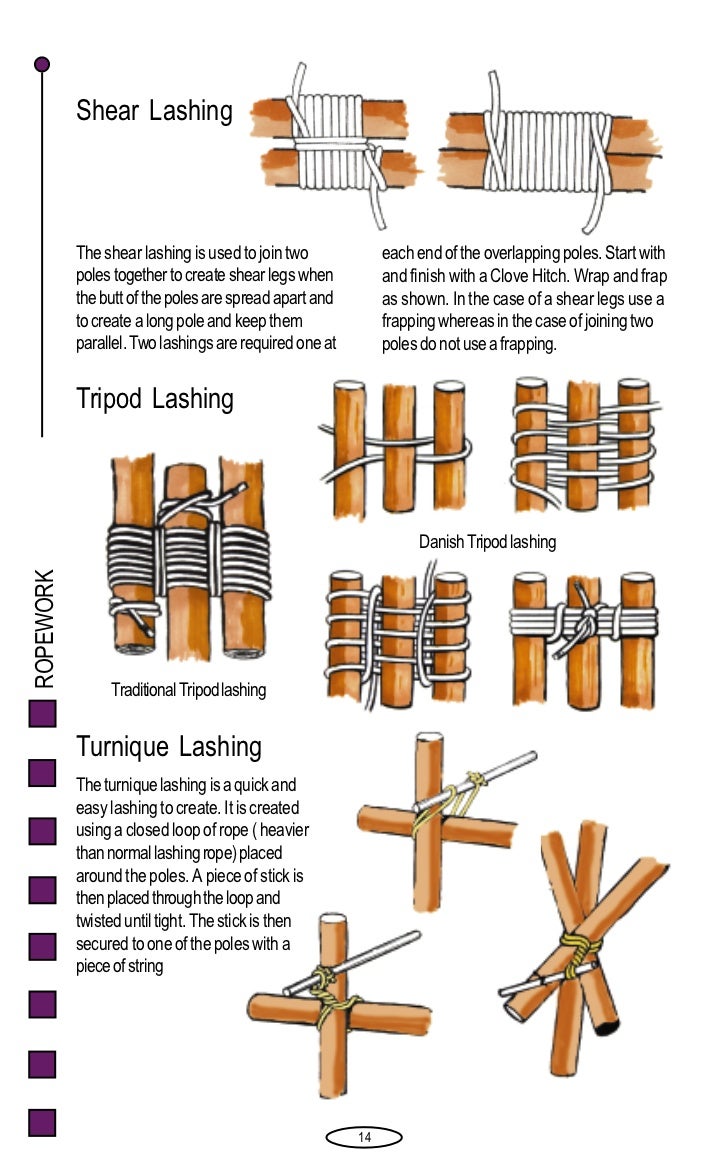 Shear Lashing

The shear lashing is used to join two poles together to create shear legs when the butt of the poles are spread apart and to create a long pole and keep them parallel. Two lashings are required one at each end of the overlapping poles. Start with and finish with a Clove Hitch. Wrap and frap as shown. In the case of a shear legs use a frapping whereas in the case of joining two poles do not use a frapping.

Tripod Lashing

Danish Tripod lashing

Traditional Tripod lashing

ROPEWORK

Turnique Lashing

The turnique lashing is a quick and easy lashing to create. It is created using a closed loop of rope ( heavier than normal lashing rope) placed around the poles. A piece of stick is then placed through the loop and twisted until tight. The stick is then secured to one of the poles with a piece of string

14