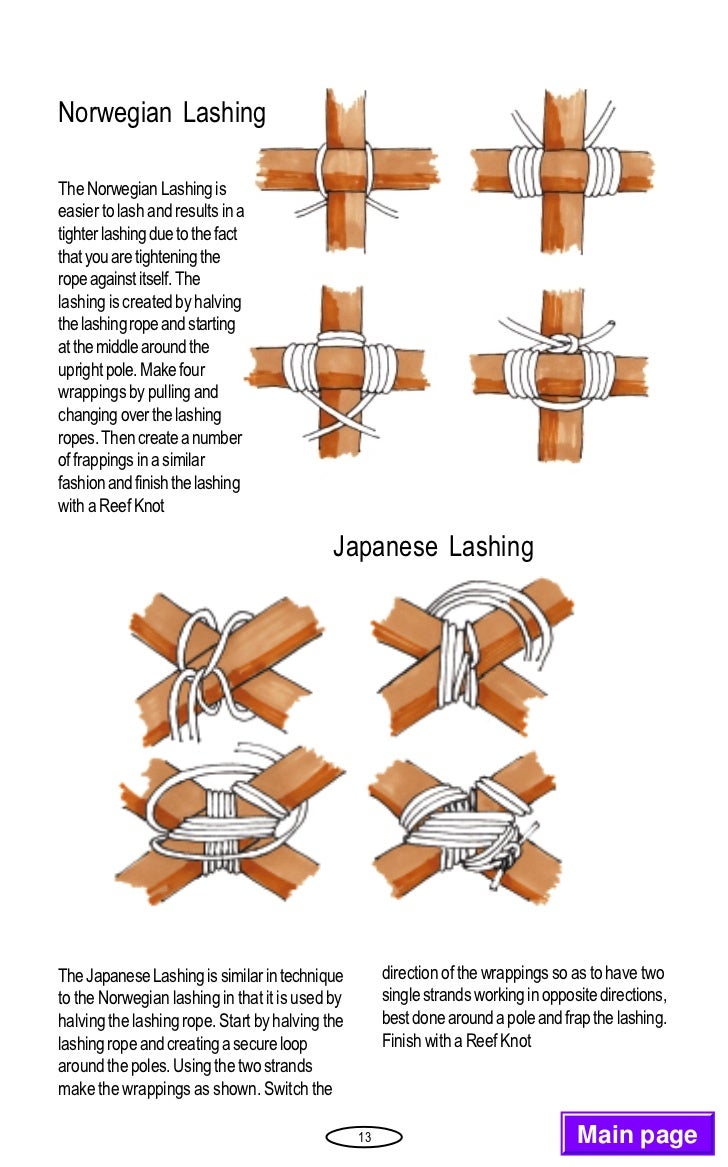 Norwegian Lashing

The Norwegian Lashing is easier to lash and results in a tighter lashing due to the fact that you are tightening the rope against itself. The lashing is created by halving the lashing rope and starting at the middle around the upright pole. Make four wrappings by pulling and changing over the lashing ropes. Then create a number of frappings in a similar fashion and finish the lashing with a Reef Knot

Japanese Lashing

The Japanese Lashing is similar in technique to the Norwegian lashing in that it is used by halving the lashing rope. Start by halving the lashing rope and creating a secure loop around the poles. Using the two strands make the wrappings as shown. Switch the direction of the wrappings so as to have two single strands working in opposite directions, best done around a pole and frap the lashing. Finish with a Reef Knot

13

Main page