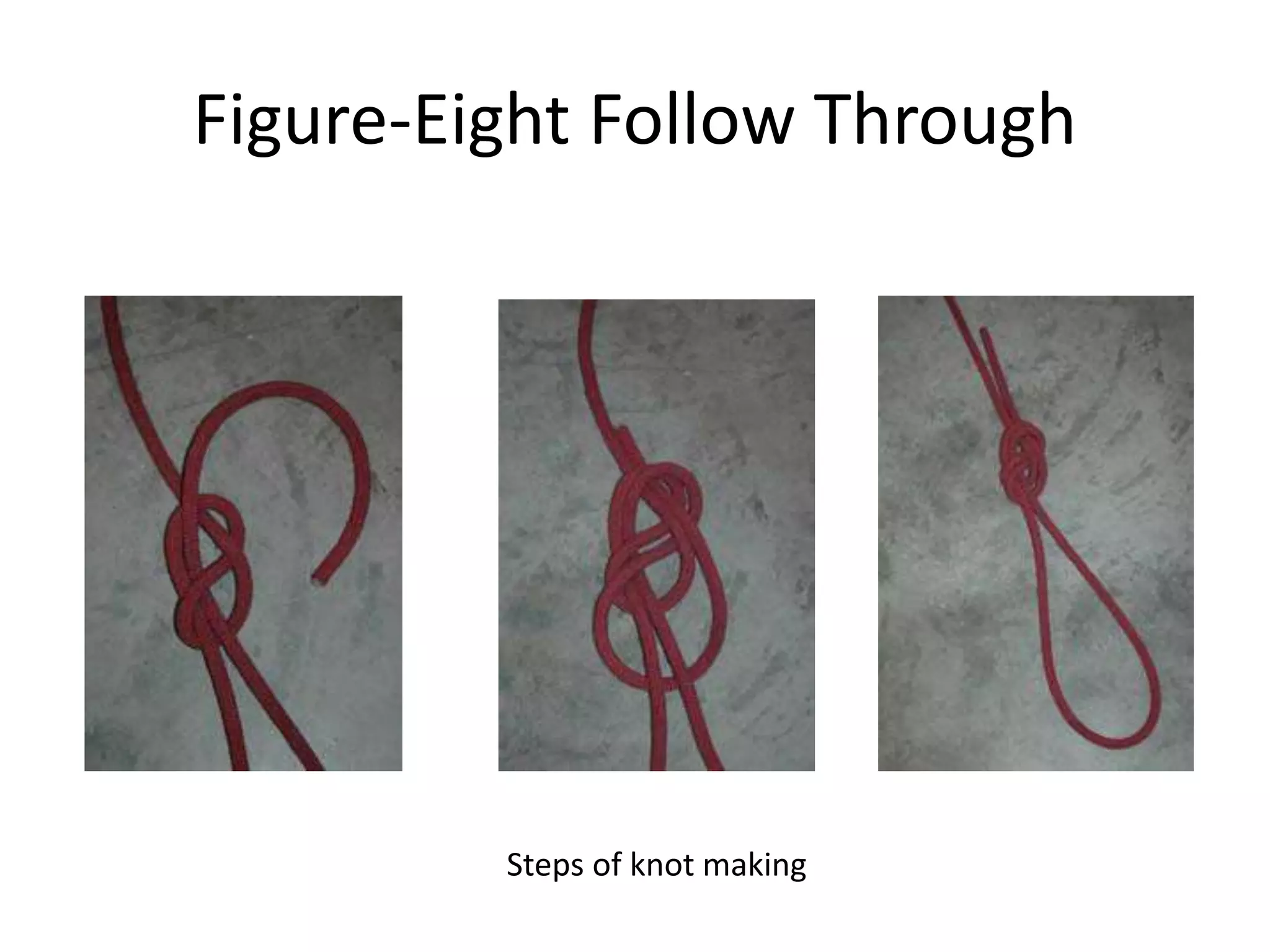 Figure-Eight Follow Through

Steps of knot making